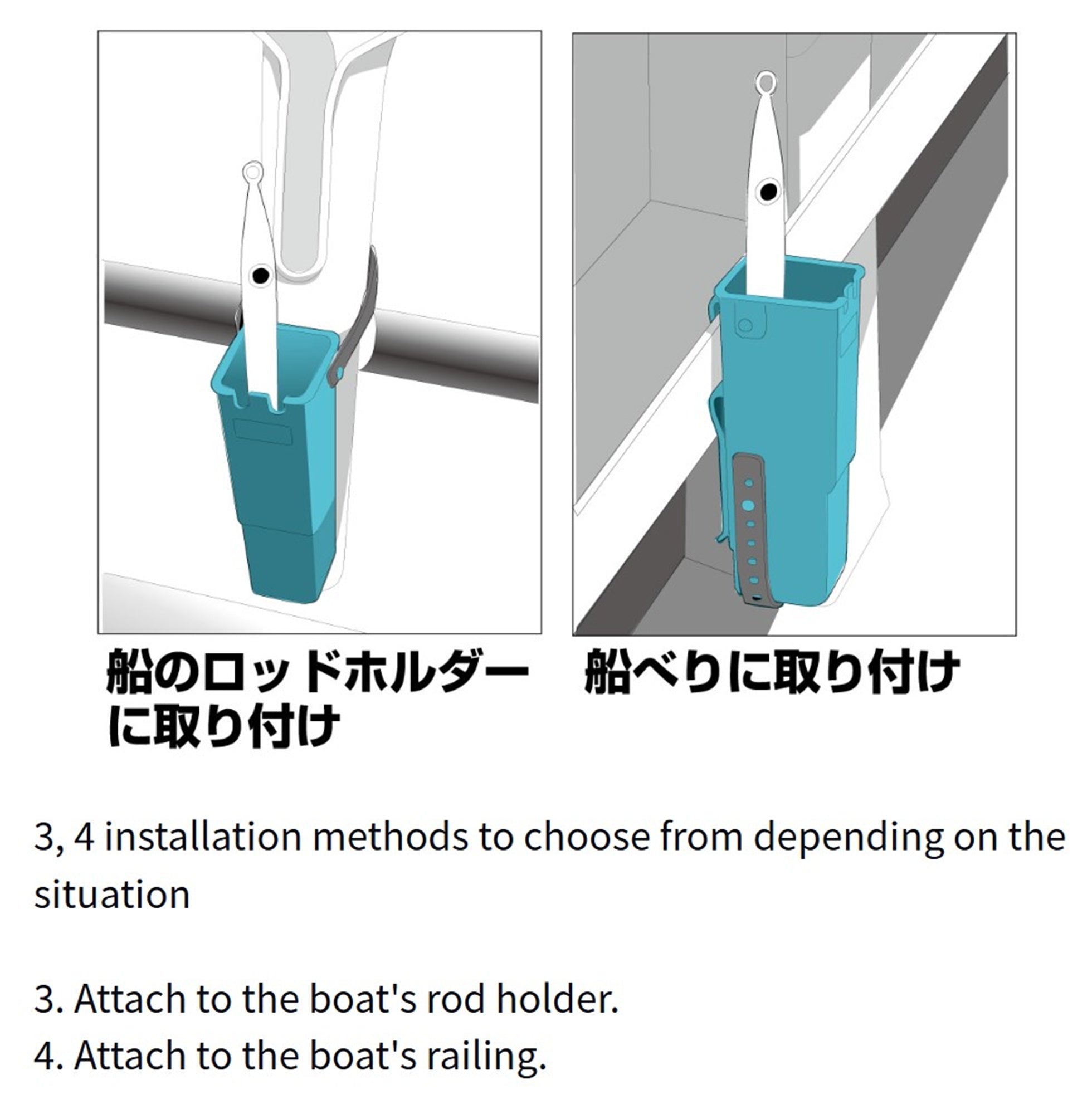 船のロッドホルダーに取り付け

船べりに取り付け

3, 4 installation methods to choose from depending on the situation

3. Attach to the boat's rod holder.
4. Attach to the boat's railing.