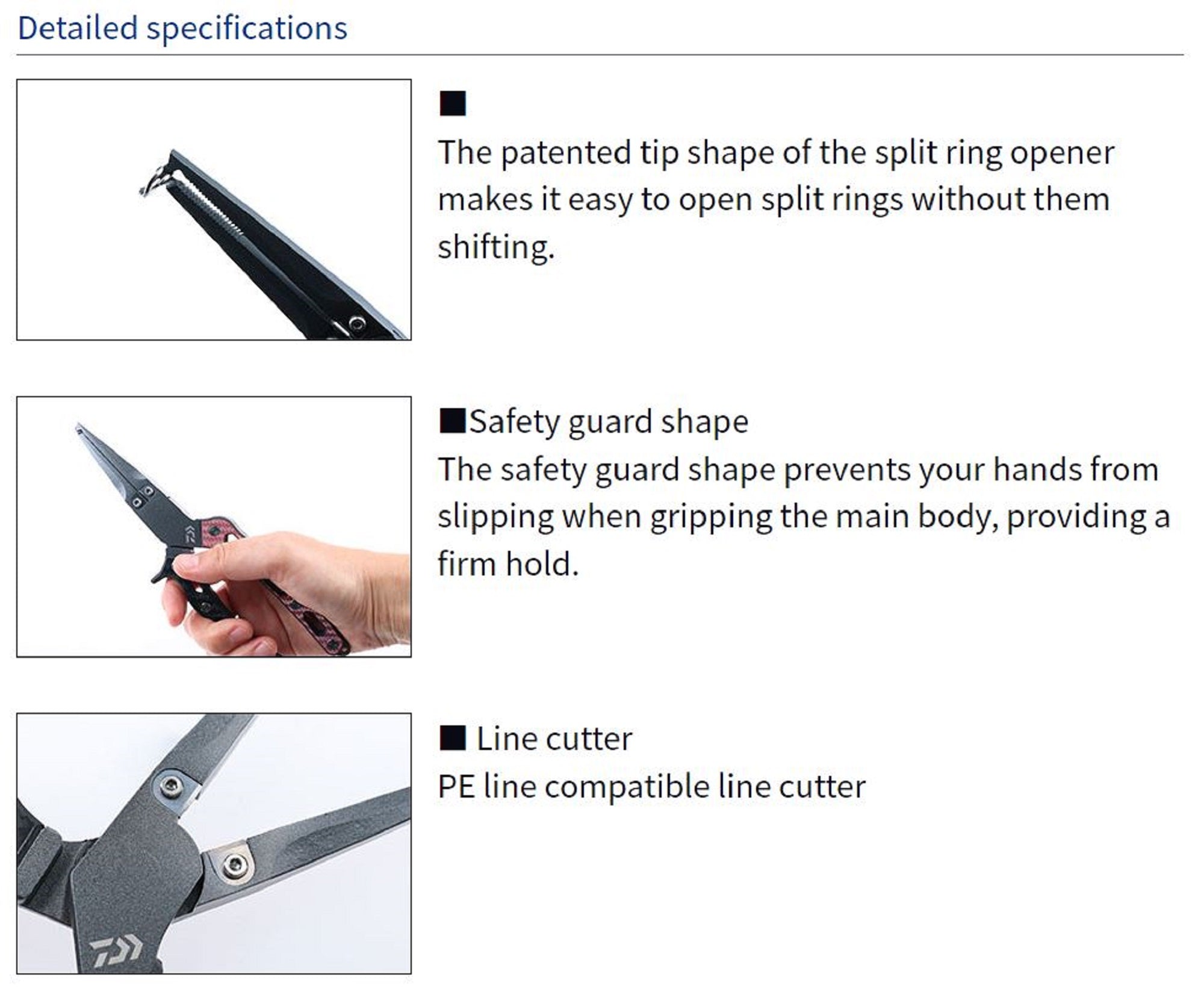 Detailed specifications

■
The patented tip shape of the split ring opener makes it easy to open split rings without them shifting.

■Safety guard shape
The safety guard shape prevents your hands from slipping when gripping the main body, providing a firm hold.

■ Line cutter
PE line compatible line cutter