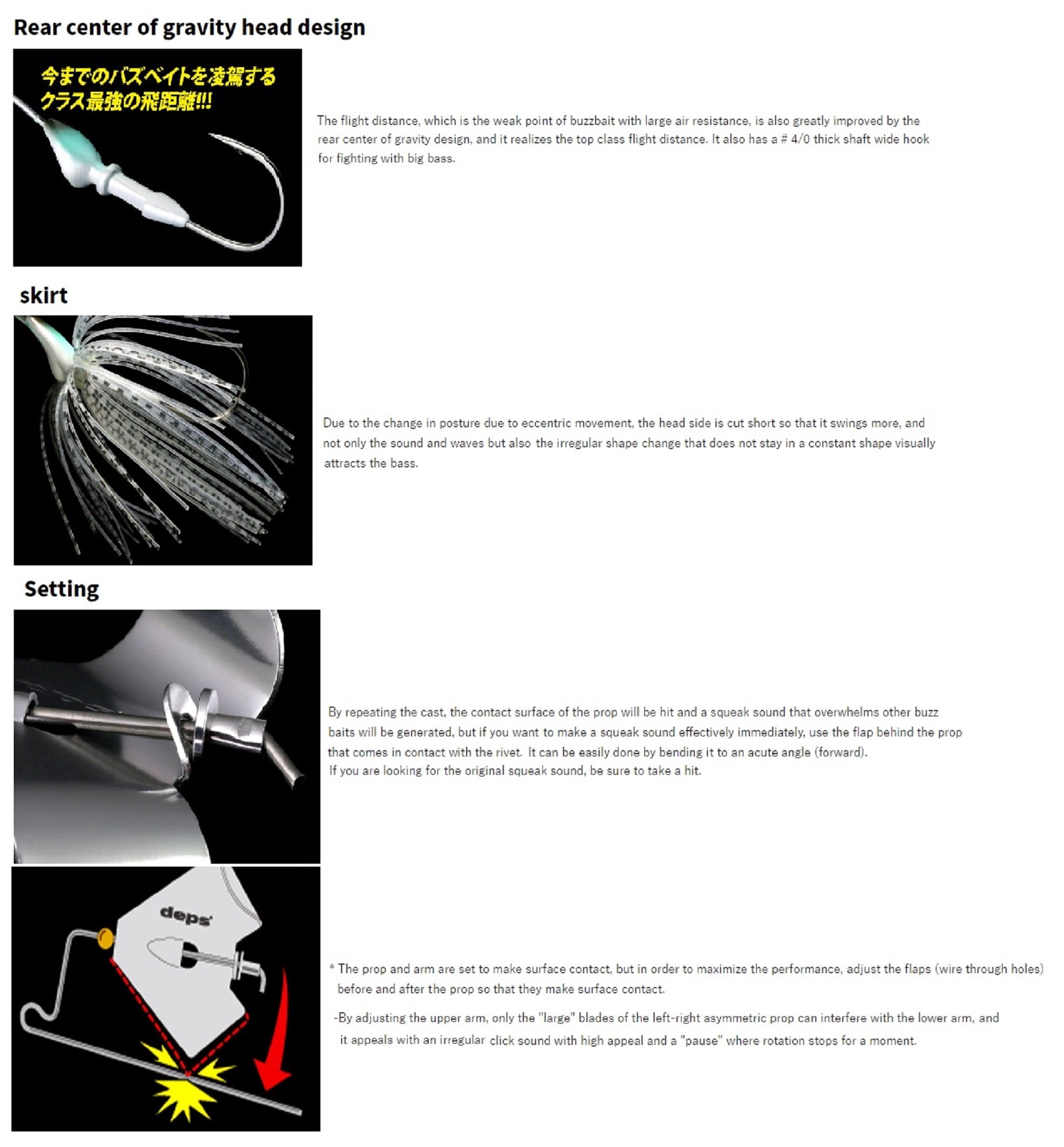 Rear center of gravity head design

今までのバズベイトを凌駕する
クラス最強の飛距離!!!

The flight distance, which is the weak point of buzzbait with large air resistance, is also greatly improved by the rear center of gravity design, and it realizes the top class flight distance. It also has a # 4/0 thick shaft wide hook for fighting with big bass.

skirt

Due to the change in posture due to eccentric movement, the head side is cut short so that it swings more, and not only the sound and waves but also the irregular shape change that does not stay in a constant shape visually attracts the bass.

Setting

By repeating the cast, the contact surface of the prop will be hit and a squeak sound that overwhelms other buzz baits will be generated, but if you want to make a squeak sound effectively immediately, use the flap behind the prop that comes in contact with the rivet. It can be easily done by bending it to an acute angle (forward).
If you are looking for the original squeak sound, be sure to take a hit.

deps

* The prop and arm are set to make surface contact, but in order to maximize the performance, adjust the flaps (wire through holes) before and after the prop so that they make surface contact.

-By adjusting the upper arm, only the "large" blades of the left-right asymmetric prop can interfere with the lower arm, and it appeals with an irregular click sound with high appeal and a "pause" where rotation stops for a moment.