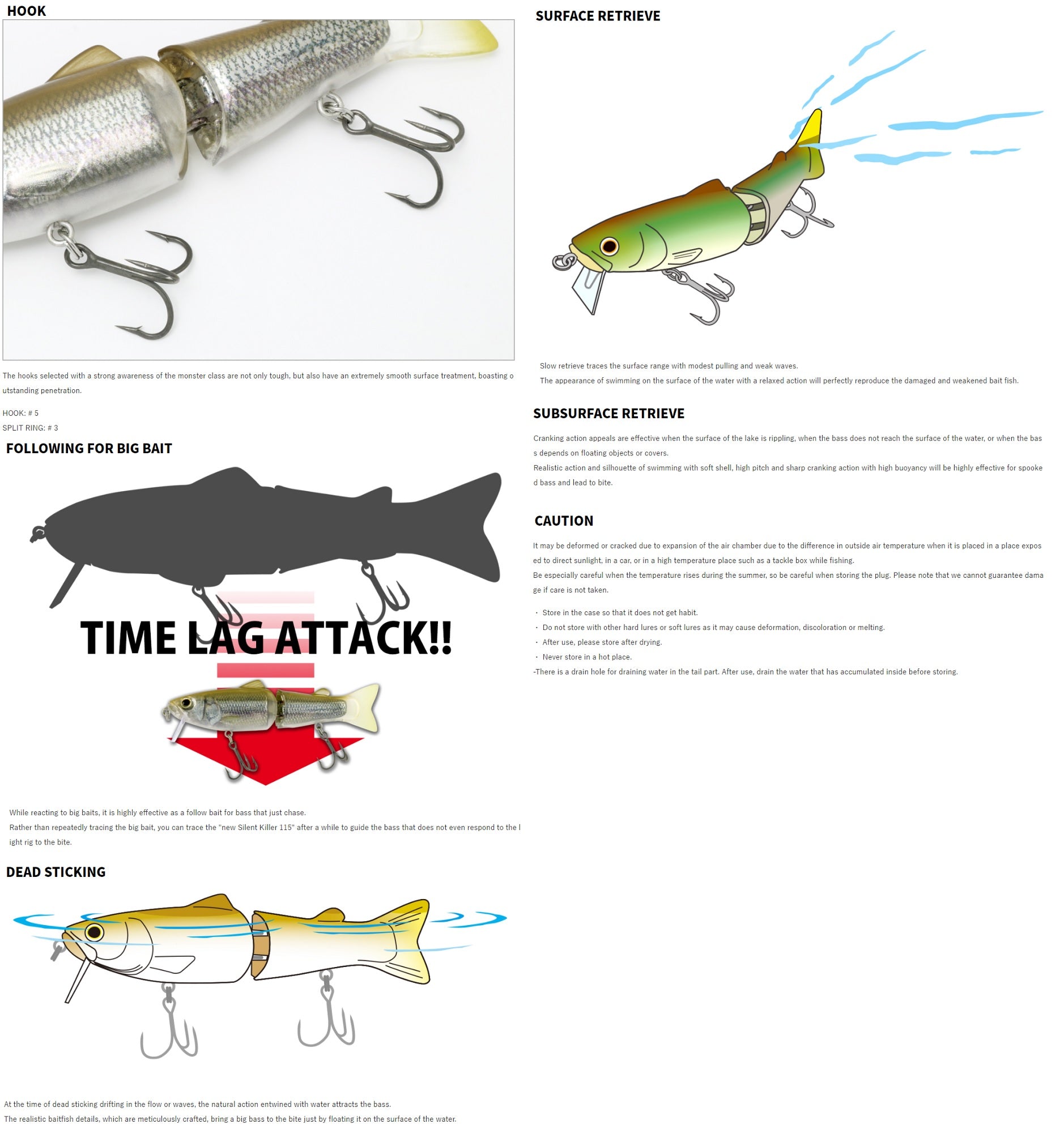 HOOK

The hooks selected with a strong awareness of the monster class are not only tough, but also have an extremely smooth surface treatment, boasting outstanding penetration.

HOOK: # 5
SPLIT RING: # 3

FOLLOWING FOR BIG BAIT

TIME LAG ATTACK!!

While reacting to big baits, it is highly effective as a follow bait for bass that just chase.
Rather than repeatedly tracing the big bait, you can trace the "new Silent Killer 115" after a while to guide the bass that does not even respond to the light rig to the bite.

DEAD STICKING

At the time of dead sticking drifting in the flow or waves, the natural action entwined with water attracts the bass.
The realistic baitfish details, which are meticulously crafted, bring a big bass to the bite just by floating it on the surface of the water.

SURFACE RETRIEVE

Slow retrieve traces the surface range with modest pulling and weak waves.
The appearance of swimming on the surface of the water with a relaxed action will perfectly reproduce the damaged and weakened bait fish.

SUBSURFACE RETRIEVE

Cranking action appeals are effective when the surface of the lake is rippling, when the bass does not reach the surface of the water, or when the bass depends on floating objects or covers.
Realistic action and silhouette of swimming with soft shell, high pitch and sharp cranking action with high buoyancy will be highly effective for spooked bass and lead to bite.

CAUTION

It may be deformed or cracked due to expansion of the air chamber due to the difference in outside air temperature when it is placed in a place exposed to direct sunlight, in a car, or in a high temperature place such as a tackle box while fishing.
Be especially careful when the temperature rises during the summer, so be careful when storing the plug. Please note that we cannot guarantee damage if care is not taken.

・ Store in the case so that it does not get habit.
・ Do not store with other hard lures or soft lures as it may cause deformation, discoloration or melting.
・ After use, please store after drying.
・ Never store in a hot place.
-There is a drain hole for draining water in the tail part. After use, drain the water that has accumulated inside before storing.