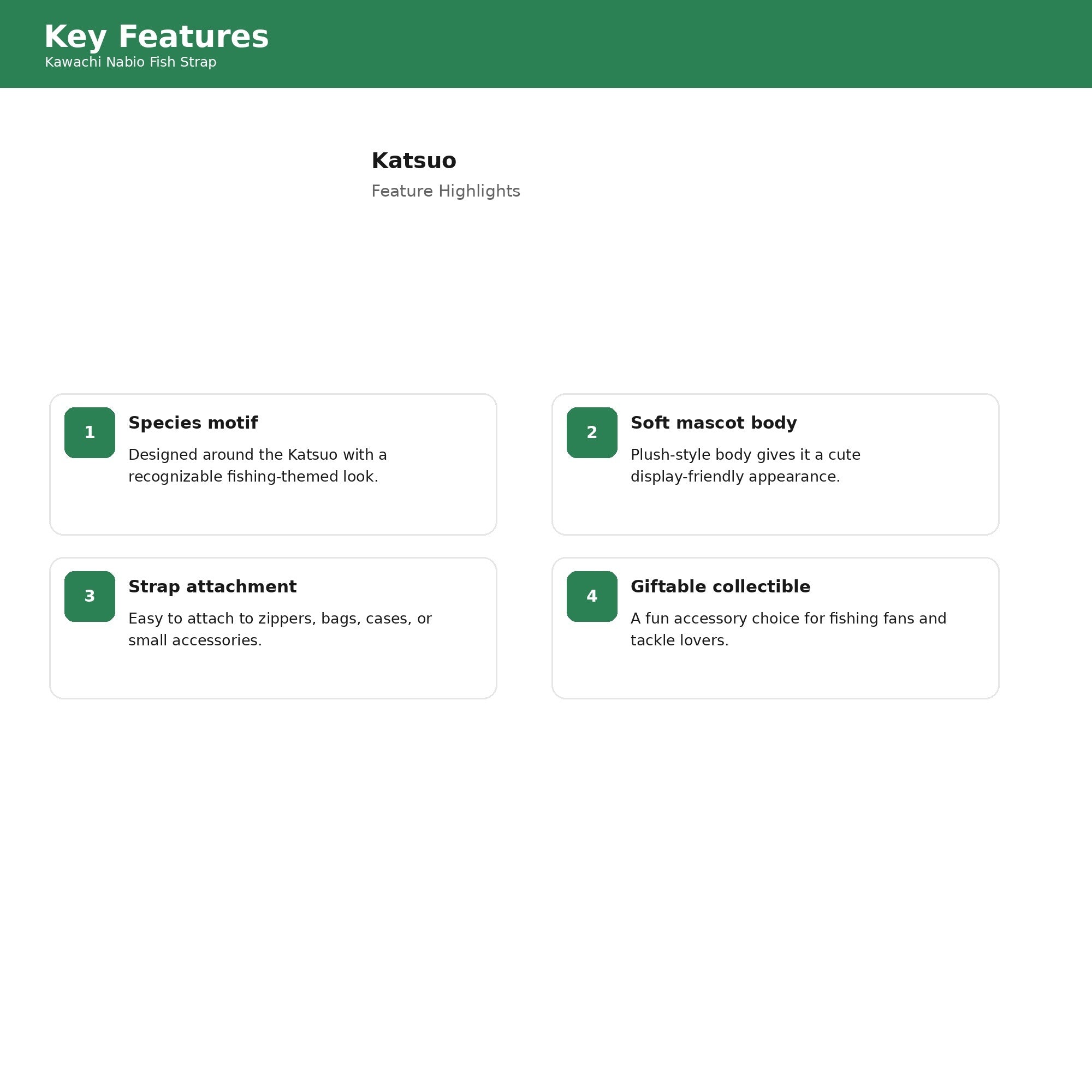 Key Features
Kawachi Nabio Fish Strap

Katsuo
Feature Highlights

1
Species motif
Designed around the Katsuo with a recognizable fishing-themed look.

2
Soft mascot body
Plush-style body gives it a cute display-friendly appearance.

3
Strap attachment
Easy to attach to zippers, bags, cases, or small accessories.

4
Giftable collectible
A fun accessory choice for fishing fans and tackle lovers.