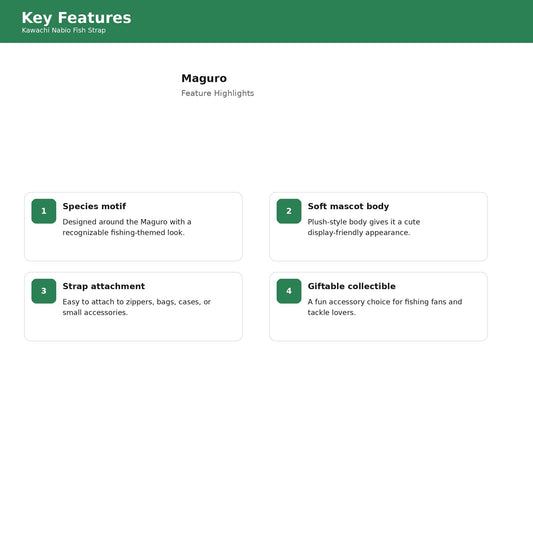 Key Features
Kawachi Nabio Fish Strap

Maguro
Feature Highlights

1
Species motif
Designed around the Maguro with a recognizable fishing-themed look.

2
Soft mascot body
Plush-style body gives it a cute display-friendly appearance.

3
Strap attachment
Easy to attach to zippers, bags, cases, or small accessories.

4
Giftable collectible
A fun accessory choice for fishing fans and tackle lovers.