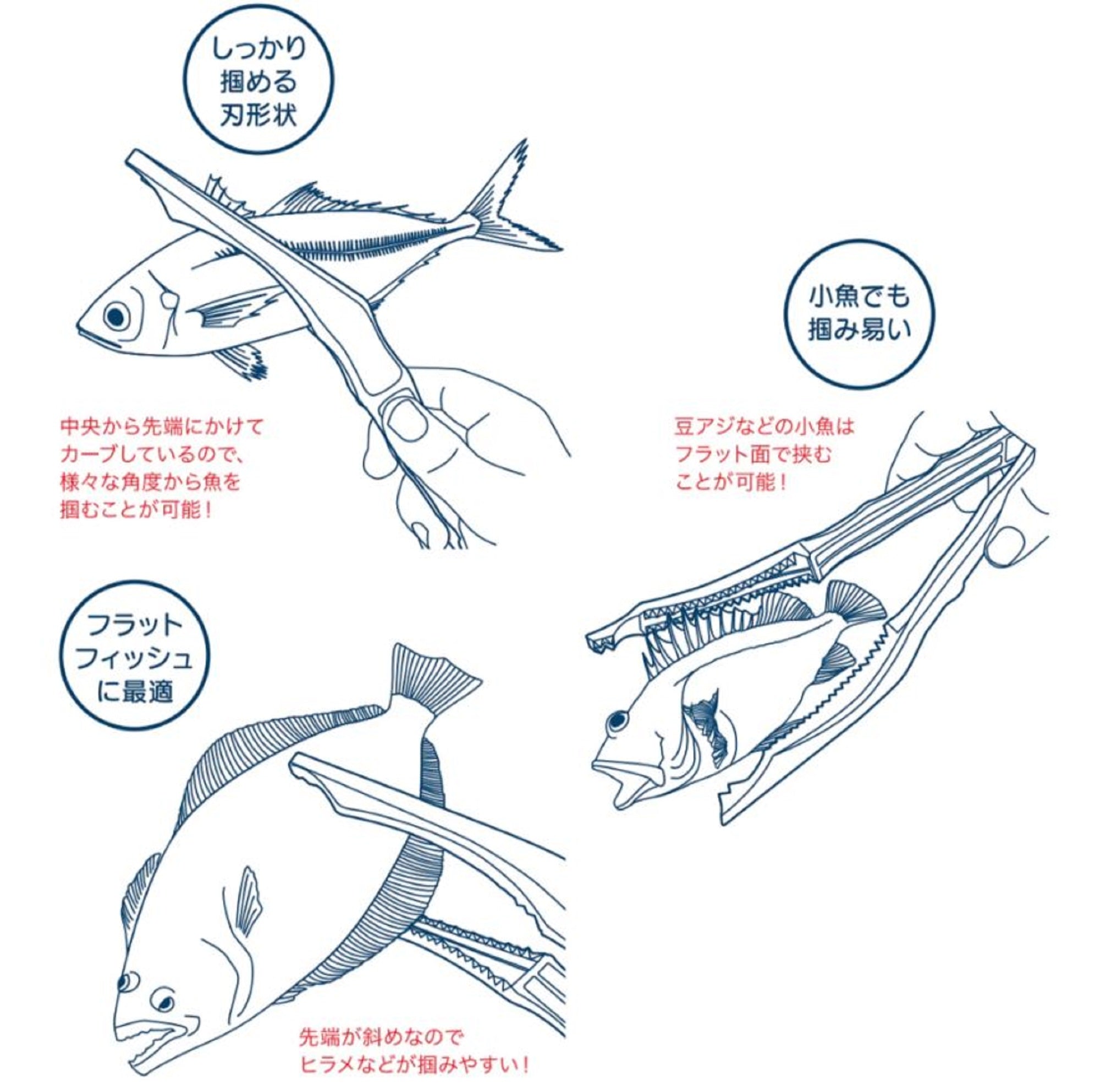 しっかり
掴める
刃形状

中央から先端にかけて
カーブしているので、
様々な角度から魚を
掴むことが可能！

小魚でも
掴み易い

豆アジなどの小魚は
フラット面で挟む
ことが可能！

フラット
フィッシュ
に最適

先端が斜めなので
ヒラメなどが掴みやすい！