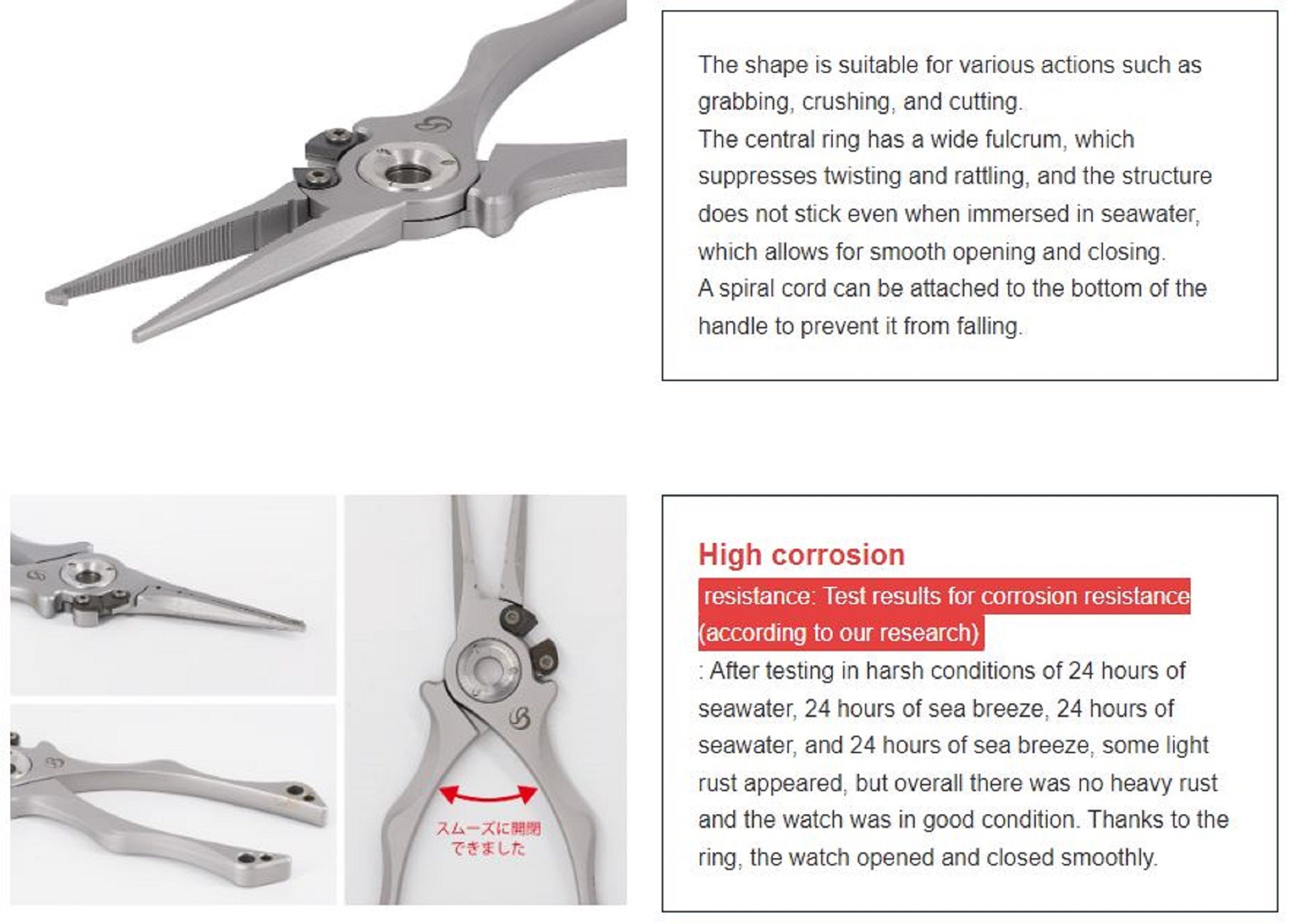 The shape is suitable for various actions such as grabbing, crushing, and cutting.
The central ring has a wide fulcrum, which suppresses twisting and rattling, and the structure does not stick even when immersed in seawater, which allows for smooth opening and closing.
A spiral cord can be attached to the bottom of the handle to prevent it from falling.

スムーズに開閉できました

High corrosion
resistance: Test results for corrosion resistance (according to our research)
: After testing in harsh conditions of 24 hours of seawater, 24 hours of sea breeze, 24 hours of seawater, and 24 hours of sea breeze, some light rust appeared, but overall there was no heavy rust and the watch was in good condition. Thanks to the ring, the watch opened and closed smoothly.