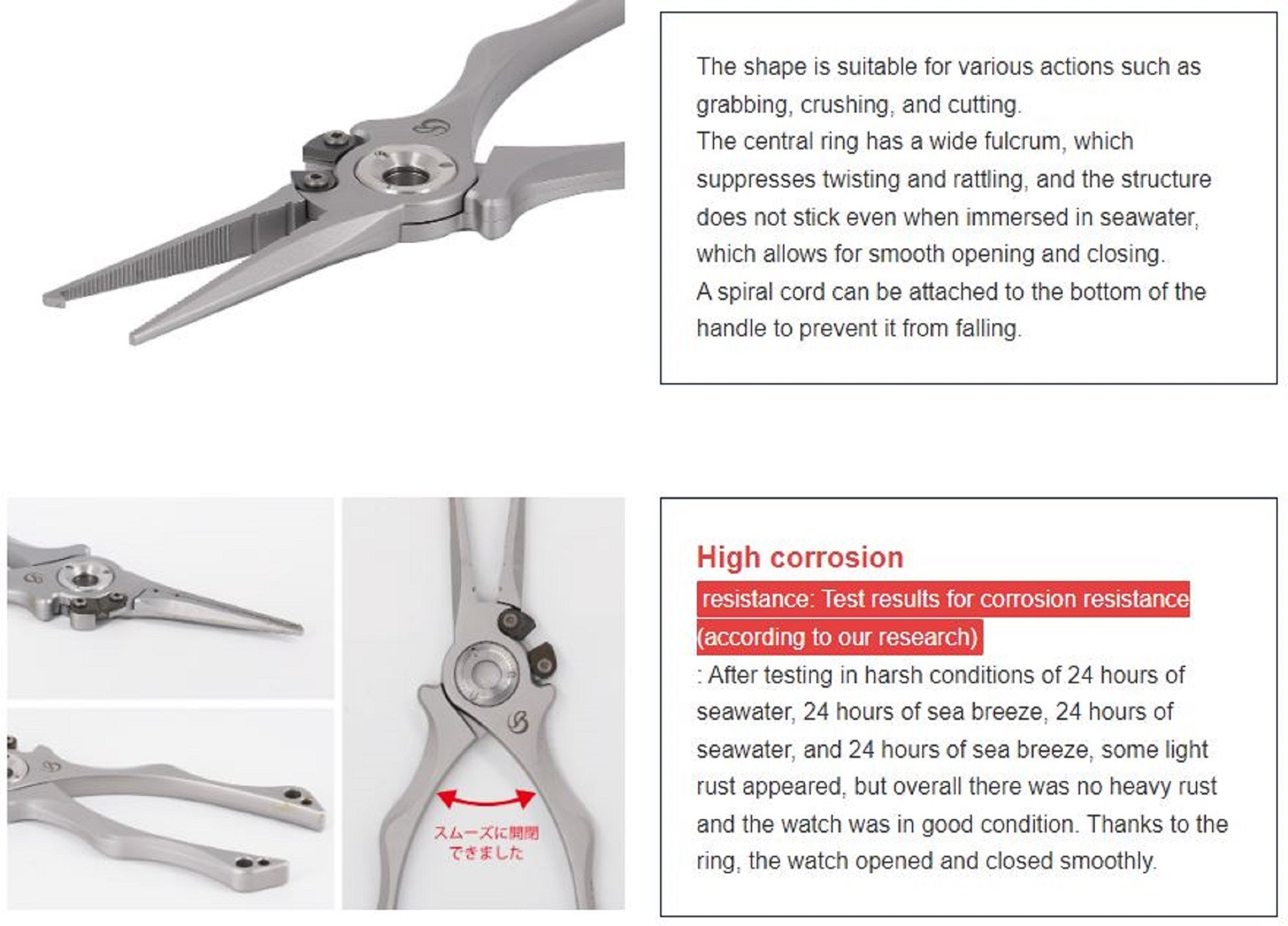 The shape is suitable for various actions such as grabbing, crushing, and cutting.
The central ring has a wide fulcrum, which suppresses twisting and rattling, and the structure does not stick even when immersed in seawater, which allows for smooth opening and closing.
A spiral cord can be attached to the bottom of the handle to prevent it from falling.

スムーズに開閉できました

High corrosion
resistance: Test results for corrosion resistance (according to our research)
: After testing in harsh conditions of 24 hours of seawater, 24 hours of sea breeze, 24 hours of seawater, and 24 hours of sea breeze, some light rust appeared, but overall there was no heavy rust and the watch was in good condition. Thanks to the ring, the watch opened and closed smoothly.