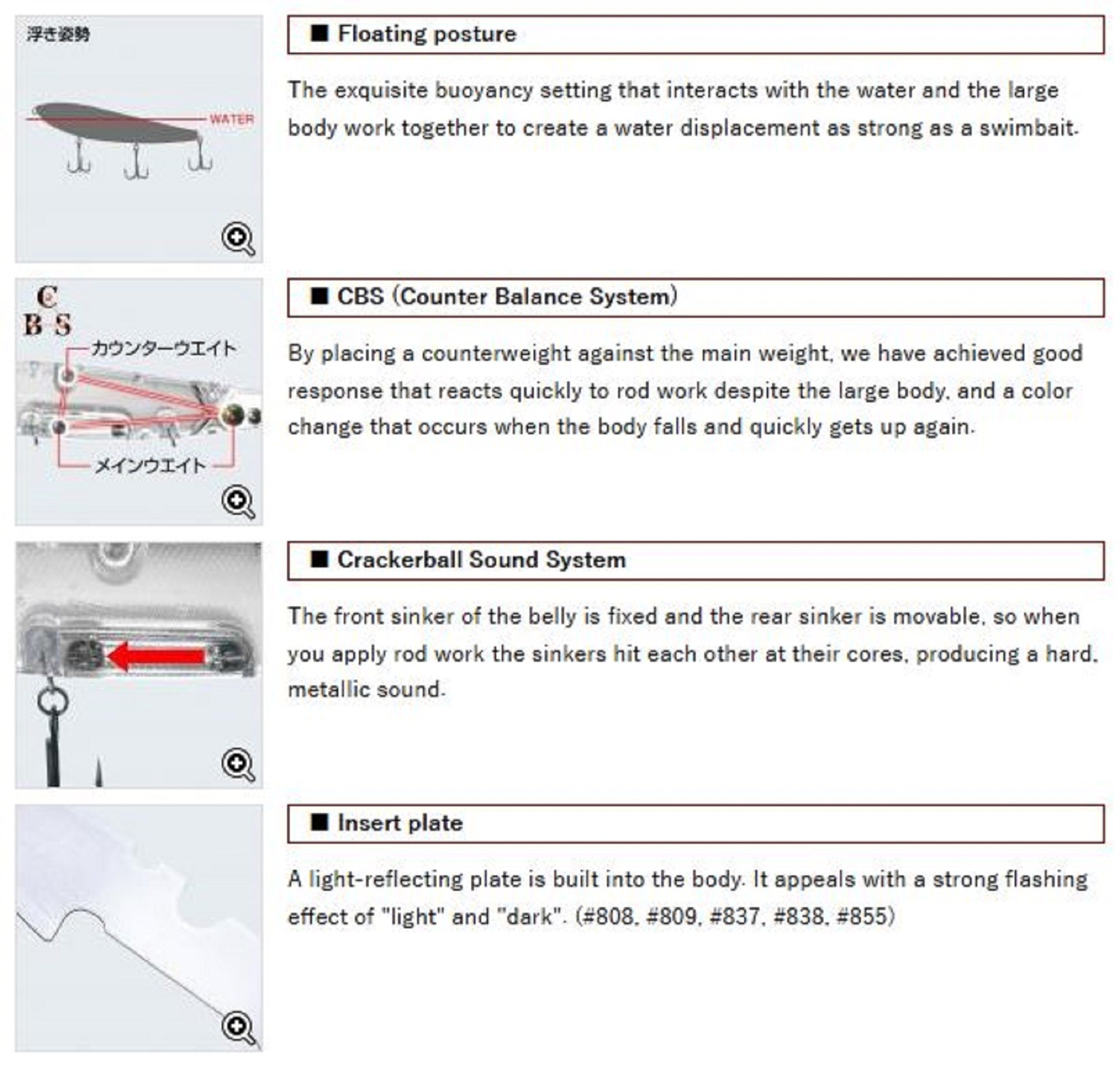 浮き姿勢

WATER

■ Floating posture

The exquisite buoyancy setting that interacts with the water and the large body work together to create a water displacement as strong as a swimbait.

C
B S
カウンターウエイト
メインウエイト

■ CBS (Counter Balance System)

By placing a counterweight against the main weight, we have achieved good response that reacts quickly to rod work despite the large body, and a color change that occurs when the body falls and quickly gets up again.

■ Crackerball Sound System

The front sinker of the belly is fixed and the rear sinker is movable, so when you apply rod work the sinkers hit each other at their cores, producing a hard, metallic sound.

■ Insert plate

A light-reflecting plate is built into the body. It appeals with a strong flashing effect of "light" and "dark". (#808, #809, #837, #838, #855)