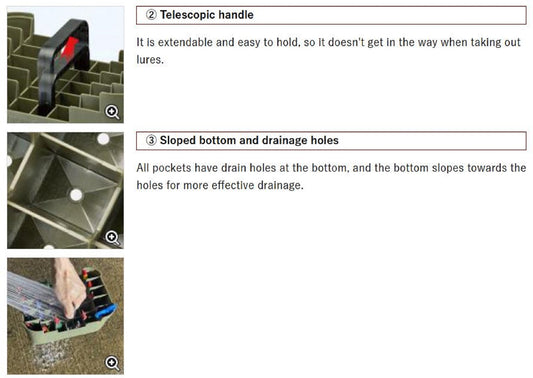 ② Telescopic handle

It is extendable and easy to hold, so it doesn't get in the way when taking out lures.

③ Sloped bottom and drainage holes

All pockets have drain holes at the bottom, and the bottom slopes towards the holes for more effective drainage.