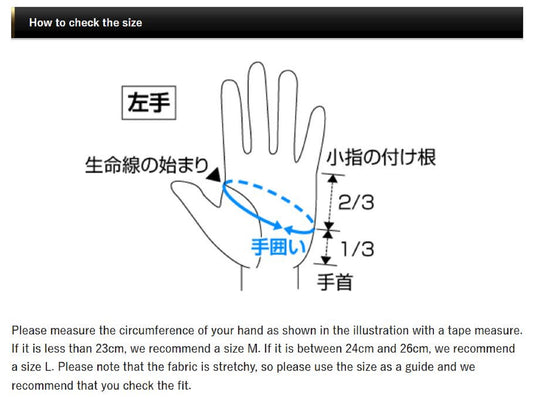 How to check the size

左手

生命線の始まり

小指の付け根

2/3

手囲い

1/3

手首

Please measure the circumference of your hand as shown in the illustration with a tape measure. If it is less than 23cm, we recommend a size M. If it is between 24cm and 26cm, we recommend a size L. Please note that the fabric is stretchy, so please use the size as a guide and we recommend that you check the fit.