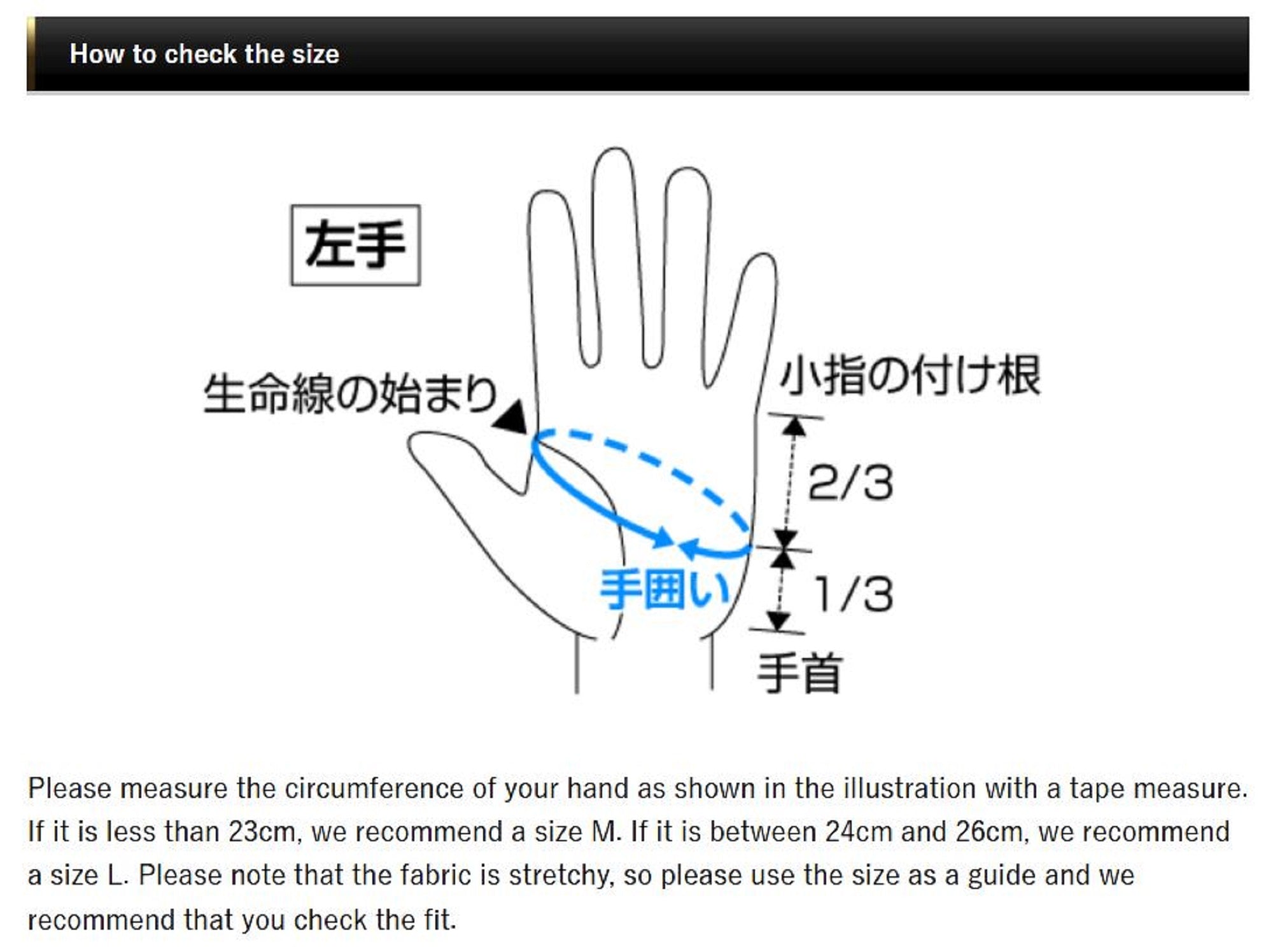 How to check the size

左手

生命線の始まり

小指の付け根

2/3

手囲い

1/3

手首

Please measure the circumference of your hand as shown in the illustration with a tape measure. If it is less than 23cm, we recommend a size M. If it is between 24cm and 26cm, we recommend a size L. Please note that the fabric is stretchy, so please use the size as a guide and we recommend that you check the fit.