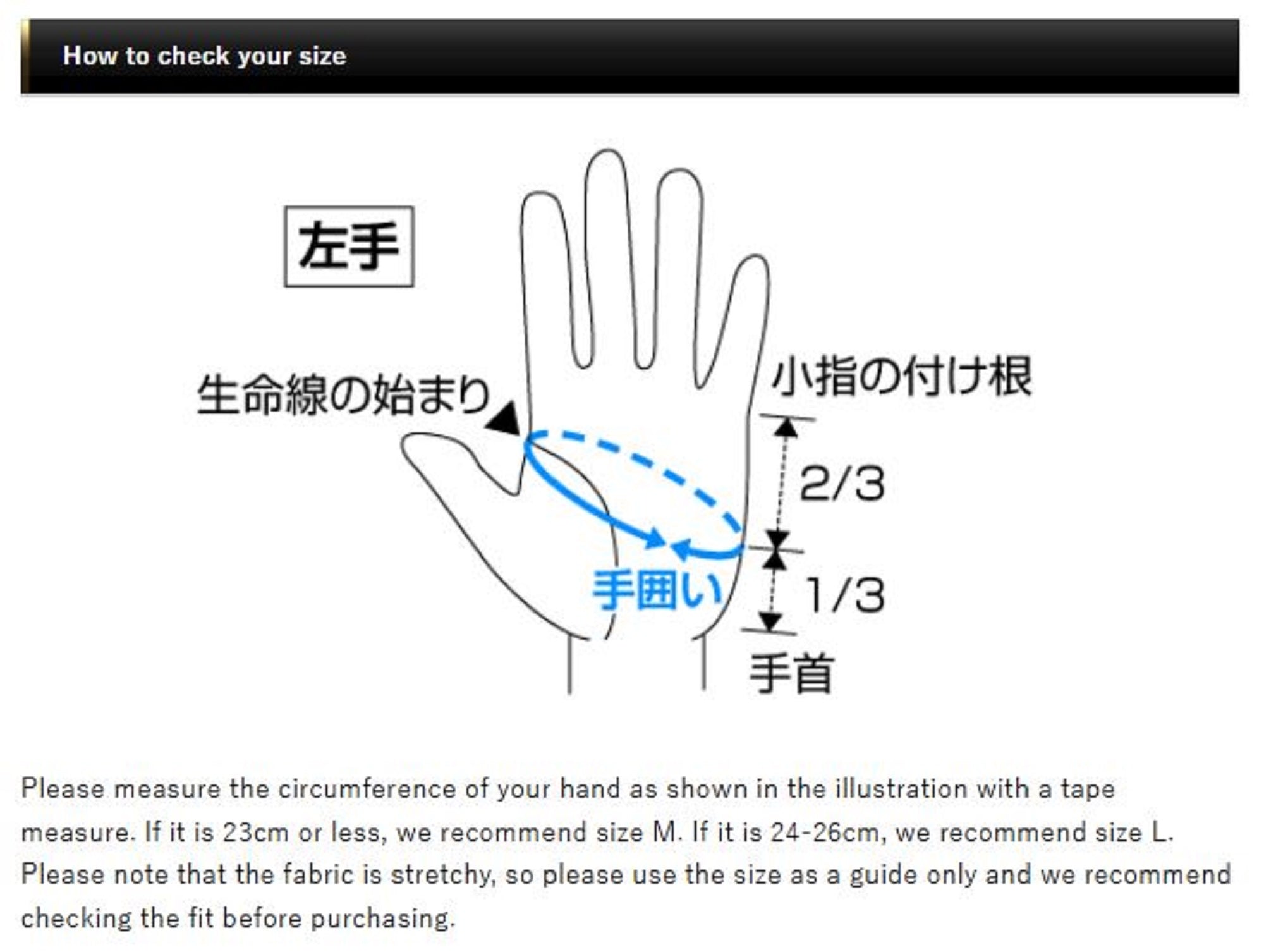 How to check your size

左手

生命線の始まり

小指の付け根

2/3

1/3

手囲い

手首

Please measure the circumference of your hand as shown in the illustration with a tape measure. If it is 23cm or less, we recommend size M. If it is 24-26cm, we recommend size L. Please note that the fabric is stretchy, so please use the size as a guide only and we recommend checking the fit before purchasing.