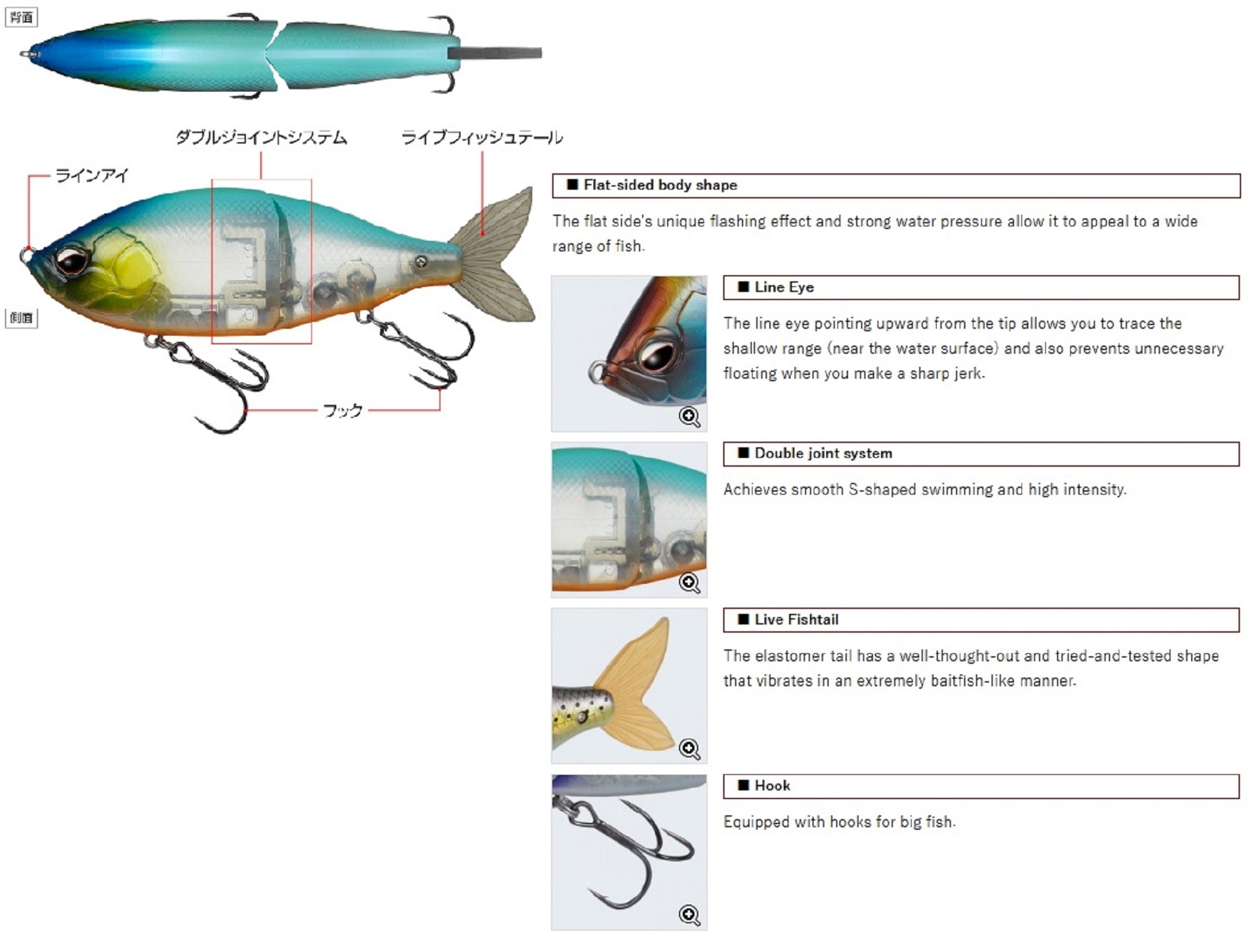 背面

ダブルジョイントシステム

ライブフィッシュテール

ラインアイ

側面

フック

■ Flat-sided body shape

The flat side's unique flashing effect and strong water pressure allow it to appeal to a wide range of fish.

■ Line Eye

The line eye pointing upward from the tip allows you to trace the shallow range (near the water surface) and also prevents unnecessary floating when you make a sharp jerk.

■ Double joint system

Achieves smooth S-shaped swimming and high intensity.

■ Live Fishtail

The elastomer tail has a well-thought-out and tried-and-tested shape that vibrates in an extremely baitfish-like manner.

■ Hook

Equipped with hooks for big fish.