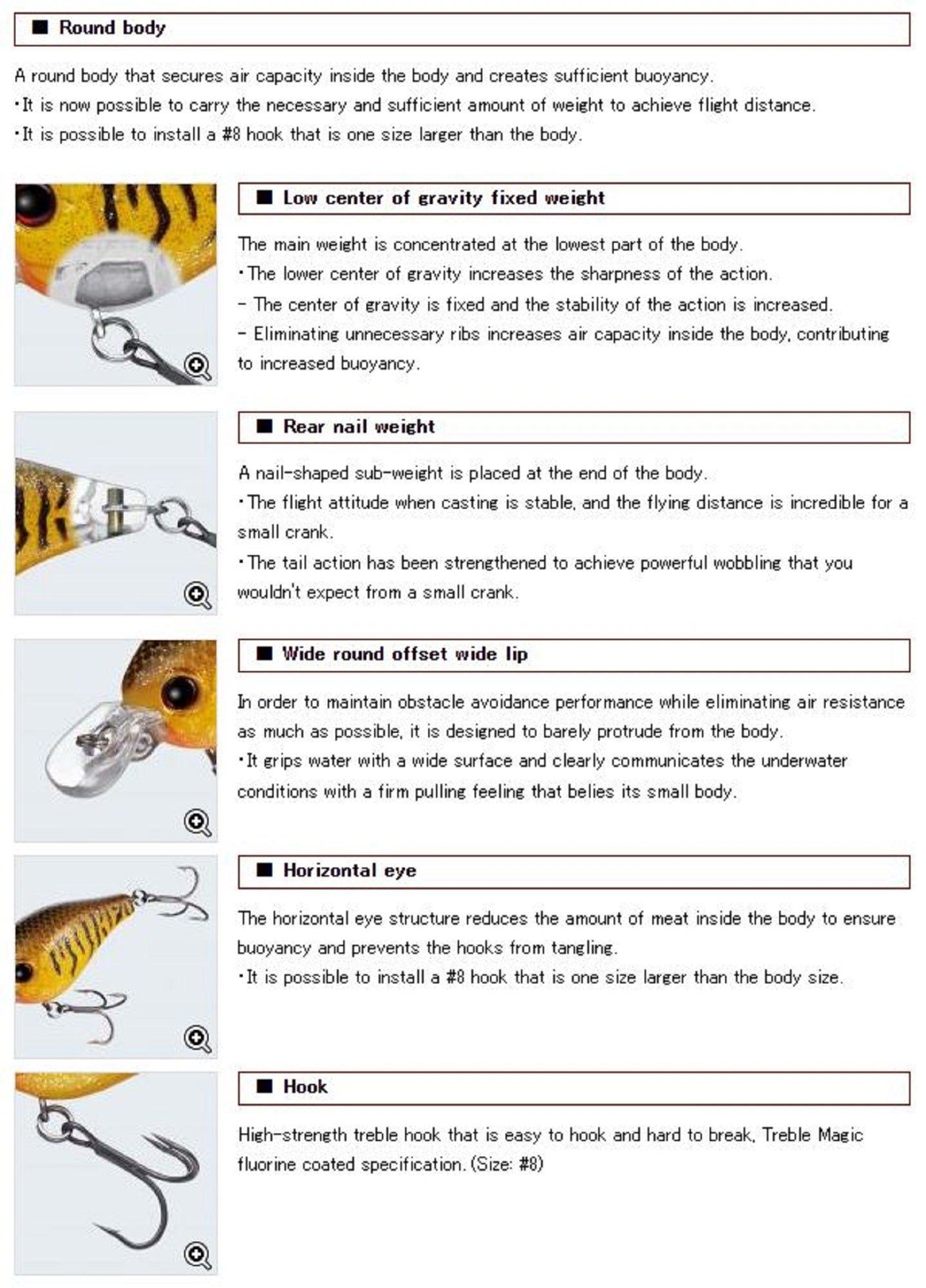 ■ Round body

A round body that secures air capacity inside the body and creates sufficient buoyancy.
・It is now possible to carry the necessary and sufficient amount of weight to achieve flight distance.
・It is possible to install a #8 hook that is one size larger than the body.

■ Low center of gravity fixed weight

The main weight is concentrated at the lowest part of the body.
・The lower center of gravity increases the sharpness of the action.
- The center of gravity is fixed and the stability of the action is increased.
- Eliminating unnecessary ribs increases air capacity inside the body, contributing to increased buoyancy.

■ Rear nail weight

A nail-shaped sub-weight is placed at the end of the body.
・The flight attitude when casting is stable, and the flying distance is incredible for a small crank.
・The tail action has been strengthened to achieve powerful wobbling that you wouldn't expect from a small crank.

■ Wide round offset wide lip

In order to maintain obstacle avoidance performance while eliminating air resistance as much as possible, it is designed to barely protrude from the body.
・It grips water with a wide surface and clearly communicates the underwater conditions with a firm pulling feeling that belies its small body.

■ Horizontal eye

The horizontal eye structure reduces the amount of meat inside the body to ensure buoyancy and prevents the hooks from tangling.
・It is possible to install a #8 hook that is one size larger than the body size.

■ Hook

High-strength treble hook that is easy to hook and hard to break, Treble Magic fluorine coated specification. (Size: #8)