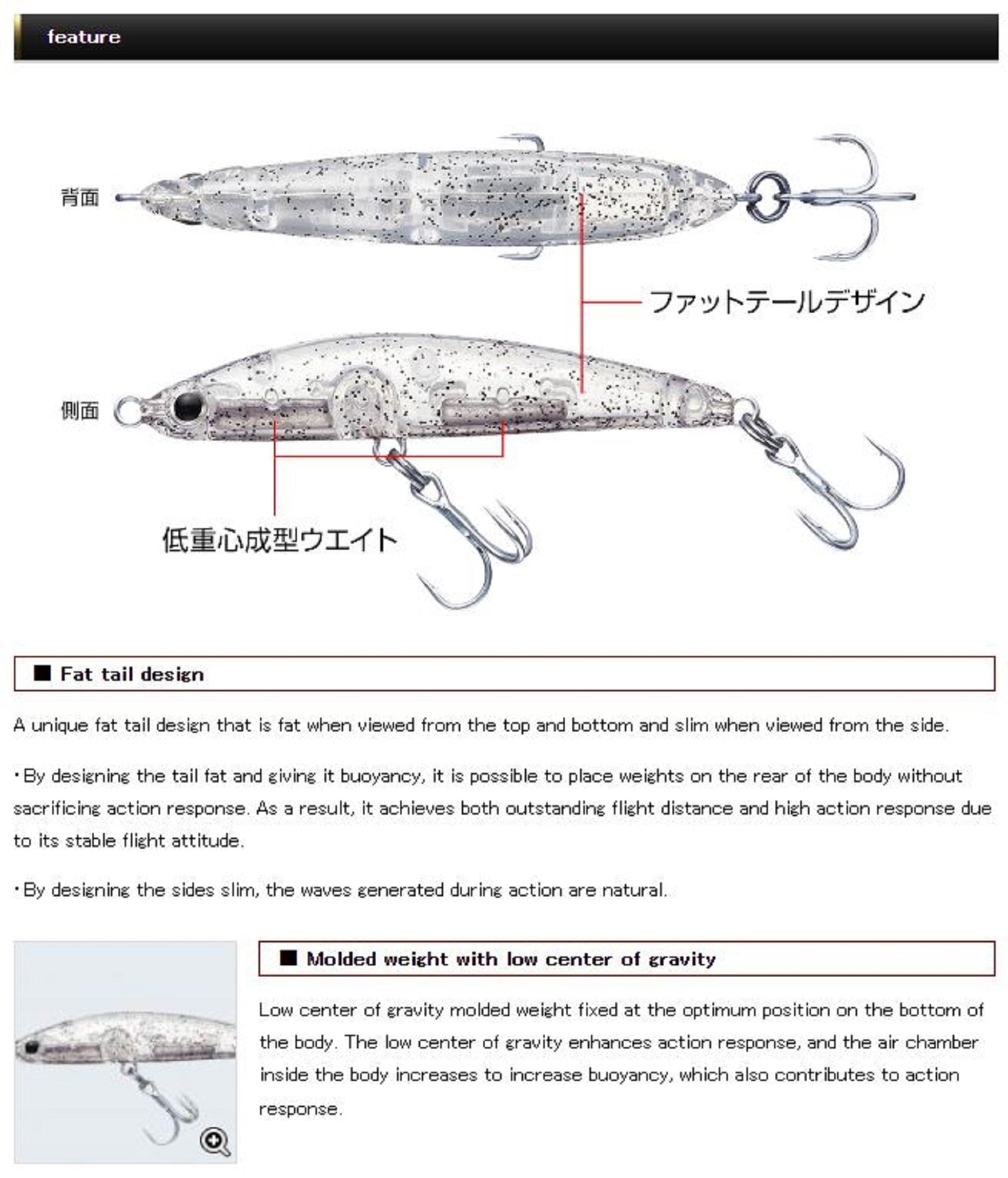 feature

背面

ファットテールデザイン

側面

低重心成型ウエイト

■ Fat tail design

A unique fat tail design that is fat when viewed from the top and bottom and slim when viewed from the side.

・By designing the tail fat and giving it buoyancy, it is possible to place weights on the rear of the body without sacrificing action response. As a result, it achieves both outstanding flight distance and high action response due to its stable flight attitude.

・By designing the sides slim, the waves generated during action are natural.

■ Molded weight with low center of gravity

Low center of gravity molded weight fixed at the optimum position on the bottom of the body. The low center of gravity enhances action response, and the air chamber inside the body increases to increase buoyancy, which also contributes to action response.