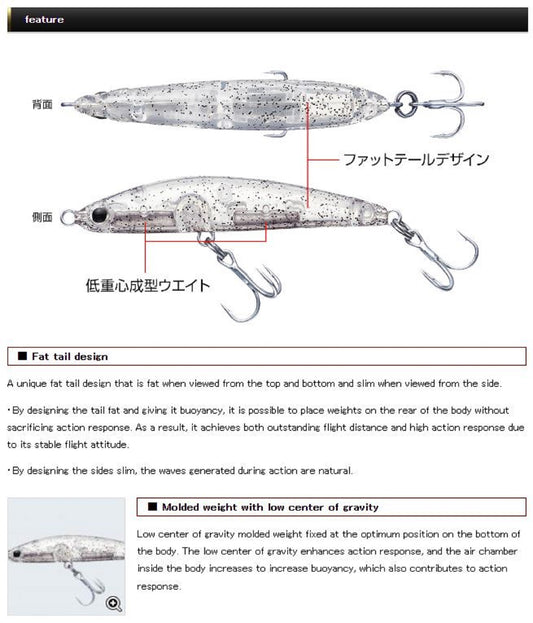 feature

背面

ファットテールデザイン

側面

低重心成型ウエイト

■ Fat tail design

A unique fat tail design that is fat when viewed from the top and bottom and slim when viewed from the side.

・By designing the tail fat and giving it buoyancy, it is possible to place weights on the rear of the body without sacrificing action response. As a result, it achieves both outstanding flight distance and high action response due to its stable flight attitude.

・By designing the sides slim, the waves generated during action are natural.

■ Molded weight with low center of gravity

Low center of gravity molded weight fixed at the optimum position on the bottom of the body. The low center of gravity enhances action response, and the air chamber inside the body increases to increase buoyancy, which also contributes to action response.