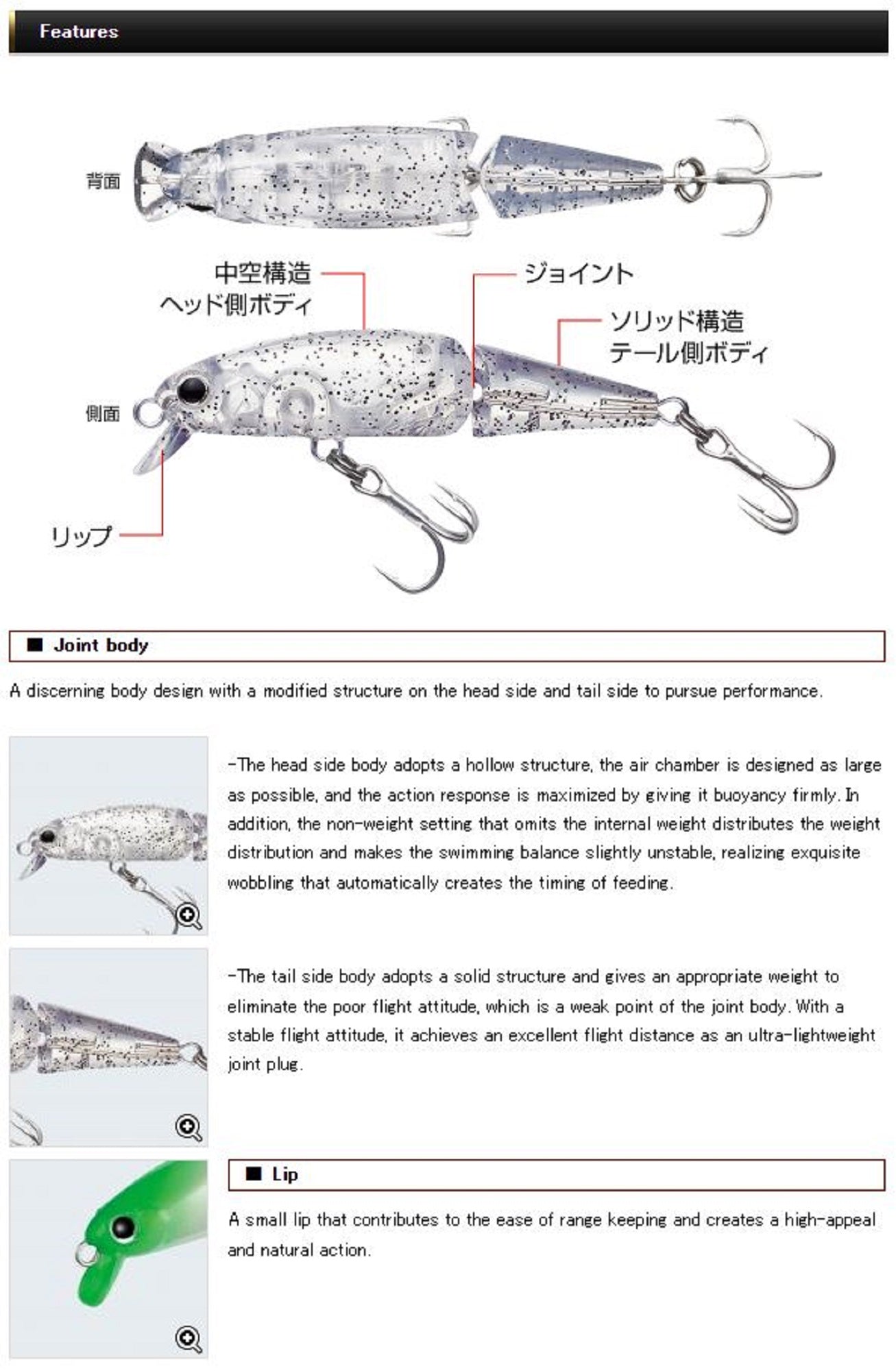 Features

背面

中空構造
ヘッド側ボディ

ジョイント

ソリッド構造
テール側ボディ

側面

リップ

■ Joint body

A discerning body design with a modified structure on the head side and tail side to pursue performance.

-The head side body adopts a hollow structure, the air chamber is designed as large as possible, and the action response is maximized by giving it buoyancy firmly. In addition, the non-weight setting that omits the internal weight distributes the weight distribution and makes the swimming balance slightly unstable, realizing exquisite wobbling that automatically creates the timing of feeding.

-The tail side body adopts a solid structure and gives an appropriate weight to eliminate the poor flight attitude, which is a weak point of the joint body. With a stable flight attitude, it achieves an excellent flight distance as an ultra-lightweight joint plug.

■ Lip

A small lip that contributes to the ease of range keeping and creates a high-appeal and natural action.