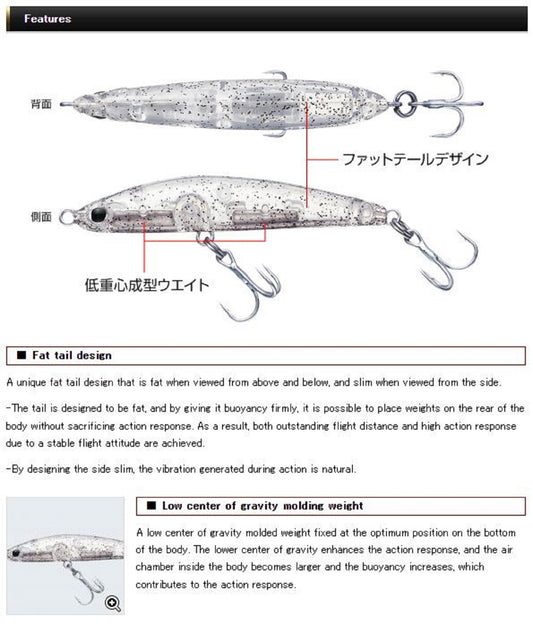 Features

背面

ファットテールデザイン

側面

低重心成型ウエイト

■ Fat tail design

A unique fat tail design that is fat when viewed from above and below, and slim when viewed from the side.

-The tail is designed to be fat, and by giving it buoyancy firmly, it is possible to place weights on the rear of the body without sacrificing action response. As a result, both outstanding flight distance and high action response due to a stable flight attitude are achieved.

-By designing the side slim, the vibration generated during action is natural.

■ Low center of gravity molding weight

A low center of gravity molded weight fixed at the optimum position on the bottom of the body. The lower center of gravity enhances the action response, and the air chamber inside the body becomes larger and the buoyancy increases, which contributes to the action response.