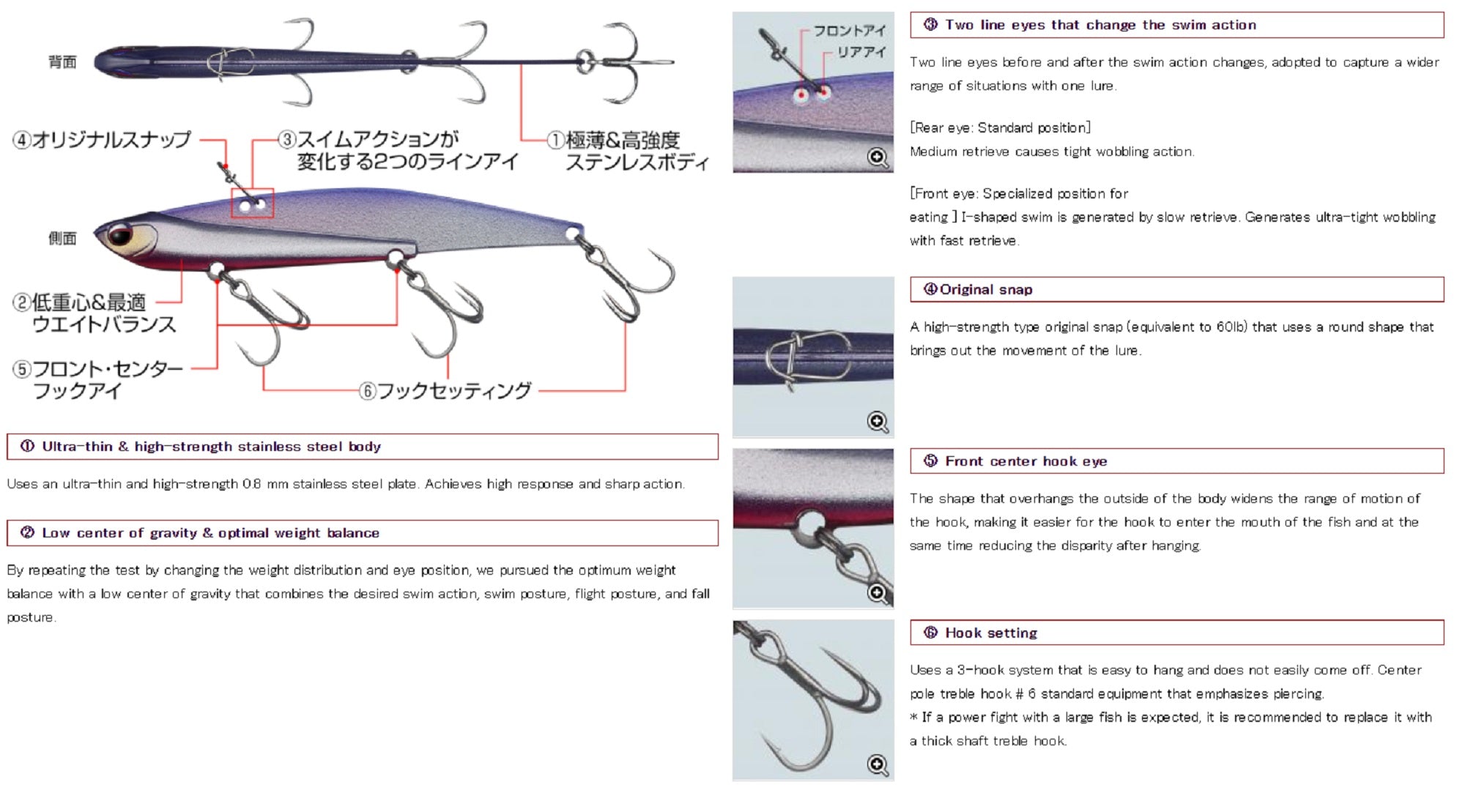 背面

④オリジナルスナップ

③スイムアクションが変化する2つのラインアイ

①極薄&高強度ステンレスボディ

側面

②低重心&最適ウエイトバランス

⑤フロント・センターフックアイ

⑥フックセッティング

① Ultra-thin & high-strength stainless steel body

Uses an ultra-thin and high-strength 0.8 mm stainless steel plate. Achieves high response and sharp action.

② Low center of gravity & optimal weight balance

By repeating the test by changing the weight distribution and eye position, we pursued the optimum weight balance with a low center of gravity that combines the desired swim action, swim posture, flight posture, and fall posture.

フロントアイ

リアアイ

③ Two line eyes that change the swim action

Two line eyes before and after the swim action changes, adopted to capture a wider range of situations with one lure.

[Rear eye: Standard position]
Medium retrieve causes tight wobbling action.

[Front eye: Specialized position for eating ] I-shaped swim is generated by slow retrieve. Generates ultra-tight wobbling with fast retrieve.

④ Original snap

A high-strength type original snap (equivalent to 60lb) that uses a round shape that brings out the movement of the lure.

⑤ Front center hook eye

The shape that overhangs the outside of the body widens the range of motion of the hook, making it easier for the hook to enter the mouth of the fish and at the same time reducing the disparity after hanging.

⑥ Hook setting

Uses a 3-hook system that is easy to hang and does not easily come off. Center pole treble hook # 6 standard equipment that emphasizes piercing.
* If a power fight with a large fish is expected, it is recommended to replace it with a thick shaft treble hook.