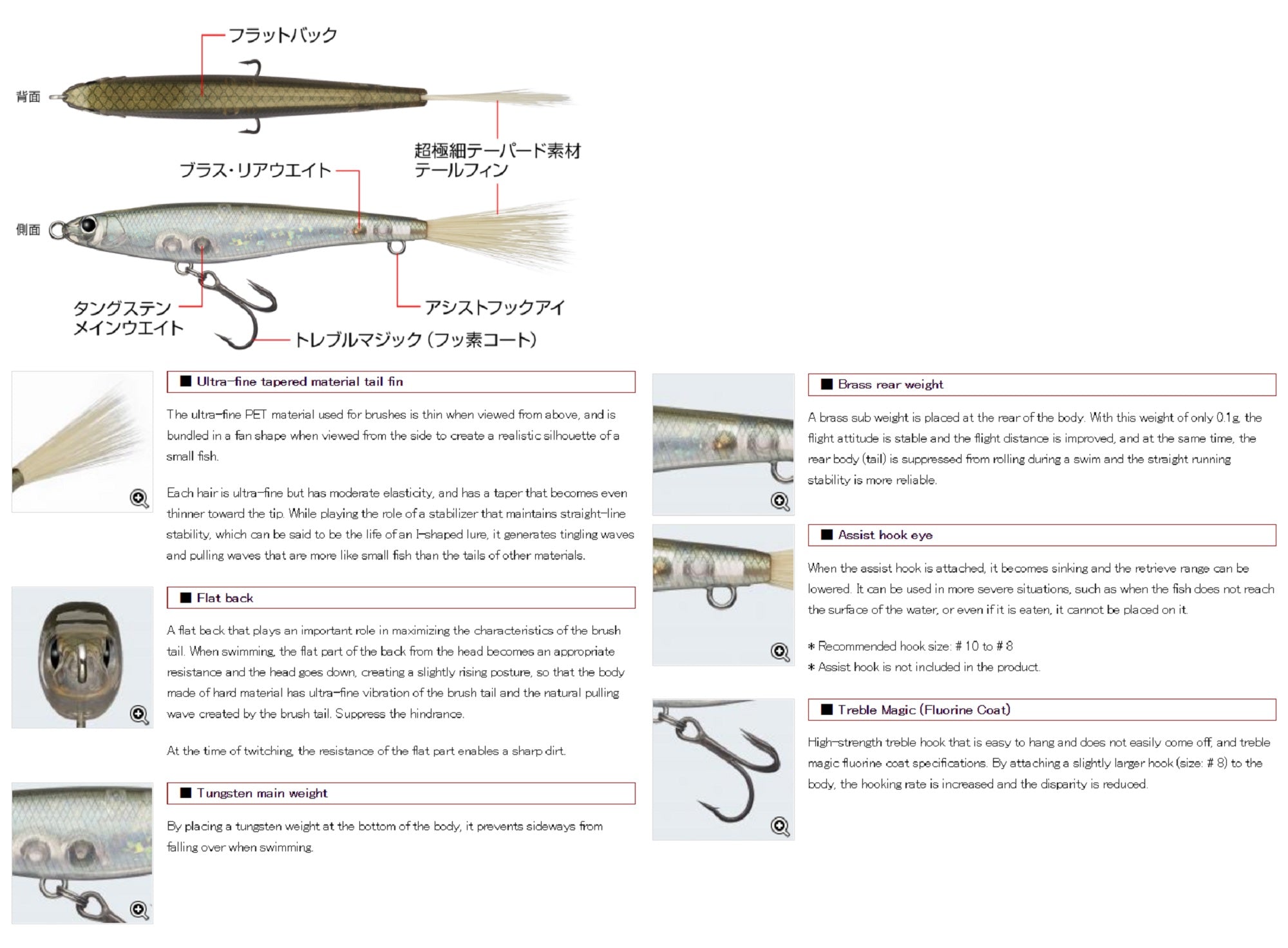 フラットバック

背面

超極細テーパード素材
テールフィン

ブラス・リアウエイト

側面

タングステン
メインウエイト

アシストフックアイ

トレブルマジック（フッ素コート）

■ Ultra-fine tapered material tail fin

The ultra-fine PET material used for brushes is thin when viewed from above, and is bundled in a fan shape when viewed from the side to create a realistic silhouette of a small fish.

Each hair is ultra-fine but has moderate elasticity, and has a taper that becomes even thinner toward the tip. While playing the role of a stabilizer that maintains straight-line stability, which can be said to be the life of an I-shaped lure, it generates tingling waves and pulling waves that are more like small fish than the tails of other materials.

■ Flat back

A flat back that plays an important role in maximizing the characteristics of the brush tail. When swimming, the flat part of the back from the head becomes an appropriate resistance and the head goes down, creating a slightly rising posture, so that the body made of hard material has ultra-fine vibration of the brush tail and the natural pulling wave created by the brush tail. Suppress the hindrance.

At the time of twitching, the resistance of the flat part enables a sharp dirt.

■ Tungsten main weight

By placing a tungsten weight at the bottom of the body, it prevents sideways from falling over when swimming.

■ Brass rear weight

A brass sub weight is placed at the rear of the body. With this weight of only 0.1g, the flight attitude is stable and the flight distance is improved, and at the same time, the rear body (tail) is suppressed from rolling during a swim and the straight running stability is more reliable.

■ Assist hook eye

When the assist hook is attached, it becomes sinking and the retrieve range can be lowered. It can be used in more severe situations, such as when the fish does not reach the surface of the water, or even if it is eaten, it cannot be placed on it.

* Recommended hook size: # 10 to # 8
* Assist hook is not included in the product.

■ Treble Magic (Fluorine Coat)

High-strength treble hook that is easy to hang and does not easily come off, and treble magic fluorine coat specifications. By attaching a slightly larger hook (size: # 8) to the body, the hooking rate is increased and the disparity is reduced.