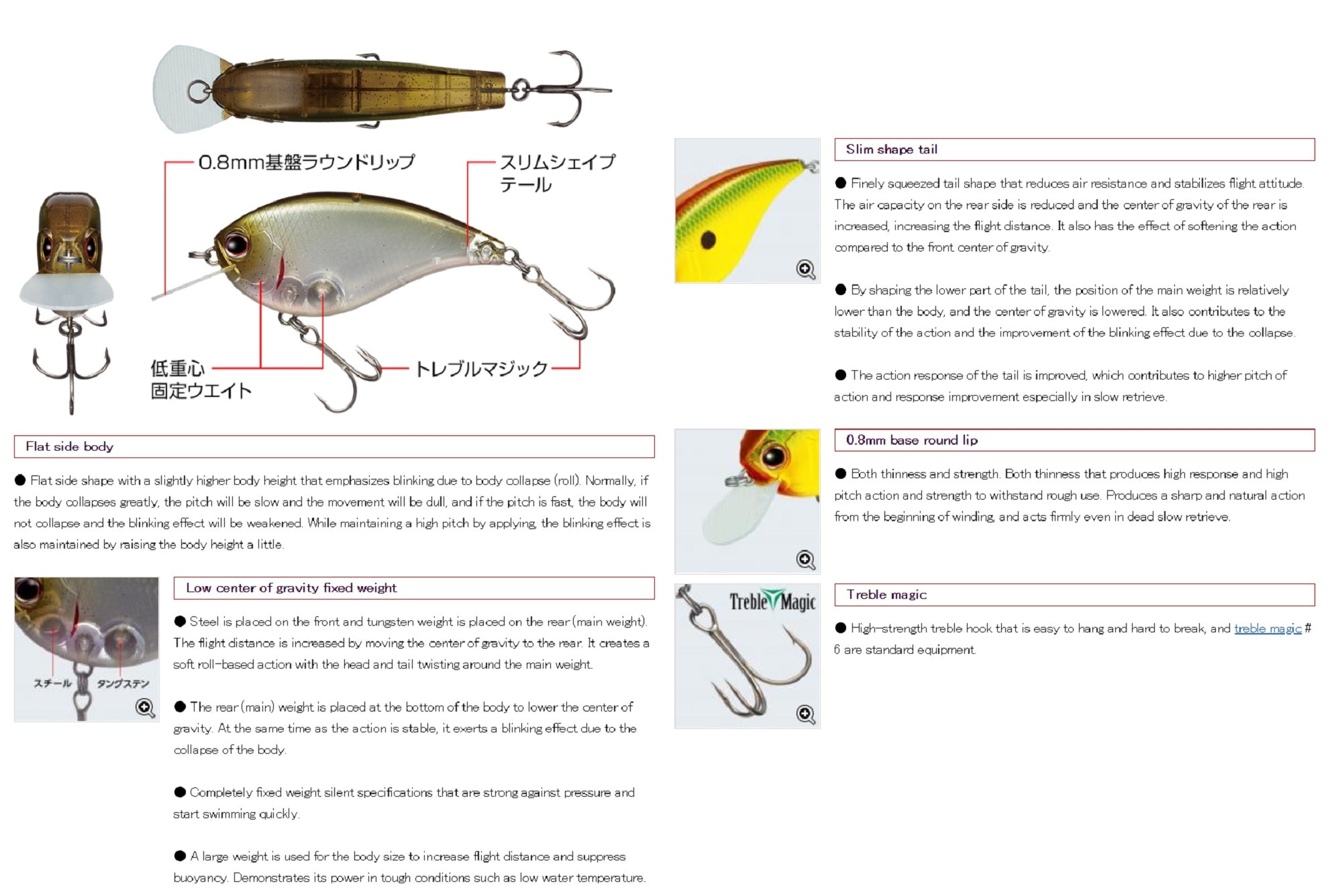 0.8mm基盤ラウンドリップ

スリムシェイプテール

低重心固定ウエイト

トレブルマジック

Flat side body

● Flat side shape with a slightly higher body height that emphasizes blinking due to body collapse (roll). Normally, if the body collapses greatly, the pitch will be slow and the movement will be dull, and if the pitch is fast, the body will not collapse and the blinking effect will be weakened. While maintaining a high pitch by applying, the blinking effect is also maintained by raising the body height a little.

スチール タングステン

Low center of gravity fixed weight

● Steel is placed on the front and tungsten weight is placed on the rear (main weight). The flight distance is increased by moving the center of gravity to the rear. It creates a soft roll-based action with the head and tail twisting around the main weight.

● The rear (main) weight is placed at the bottom of the body to lower the center of gravity. At the same time as the action is stable, it exerts a blinking effect due to the collapse of the body.

● Completely fixed weight silent specifications that are strong against pressure and start swimming quickly.

● A large weight is used for the body size to increase flight distance and suppress buoyancy. Demonstrates its power in tough conditions such as low water temperature.

Slim shape tail

● Finely squeezed tail shape that reduces air resistance and stabilizes flight attitude. The air capacity on the rear side is reduced and the center of gravity of the rear is increased, increasing the flight distance. It also has the effect of softening the action compared to the front center of gravity.

● By shaping the lower part of the tail, the position of the main weight is relatively lower than the body, and the center of gravity is lowered. It also contributes to the stability of the action and the improvement of the blinking effect due to the collapse.

● The action response of the tail is improved, which contributes to higher pitch of action and response improvement especially in slow retrieve.

0.8mm base round lip

● Both thinness and strength. Both thinness that produces high response and high pitch action and strength to withstand rough use. Produces a sharp and natural action from the beginning of winding, and acts firmly even in dead slow retrieve.

Treble Magic

Treble magic

● High-strength treble hook that is easy to hang and hard to break, and treble magic # 6 are standard equipment.