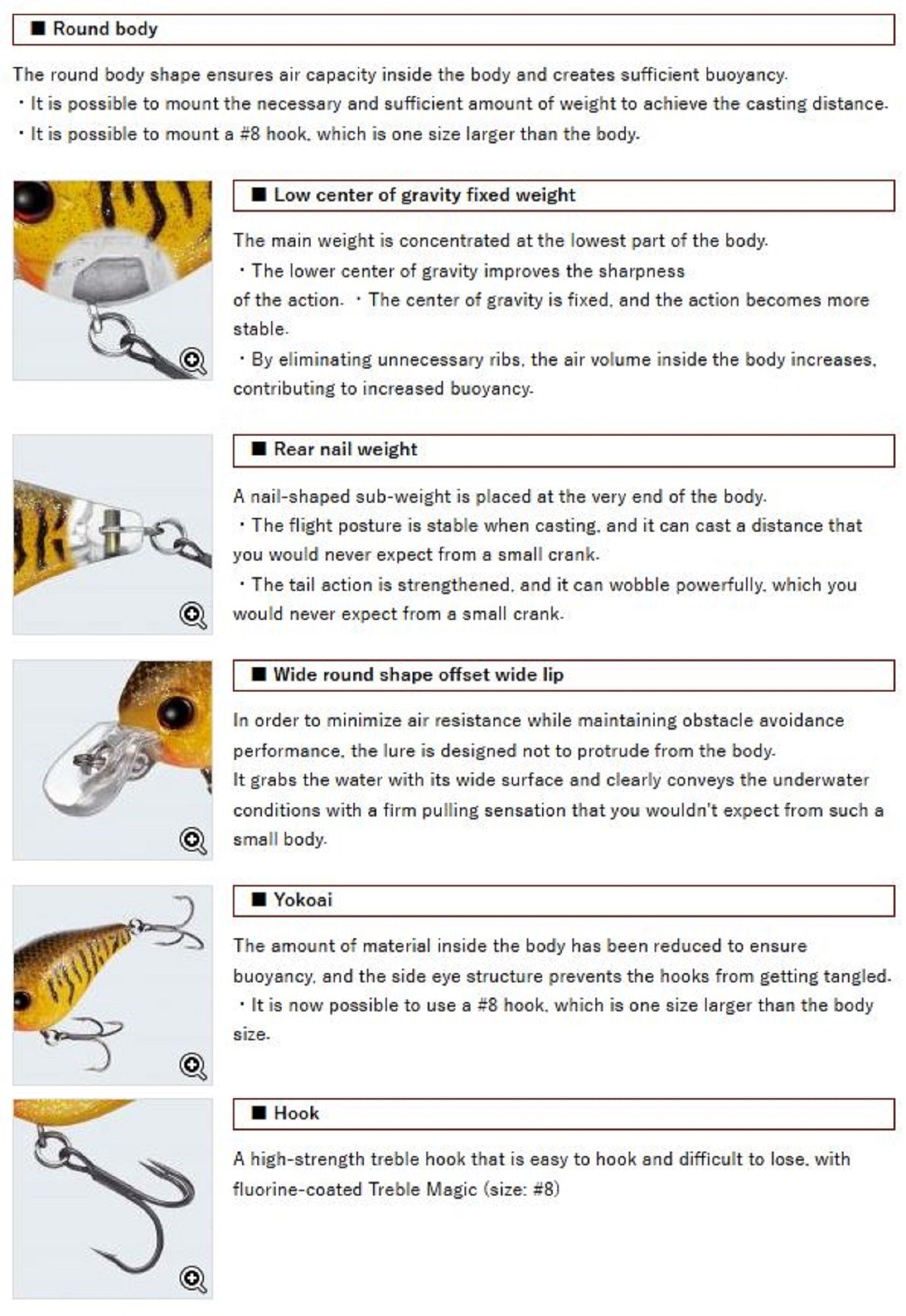 ■ Round body

The round body shape ensures air capacity inside the body and creates sufficient buoyancy.
・It is possible to mount the necessary and sufficient amount of weight to achieve the casting distance.
・It is possible to mount a #8 hook, which is one size larger than the body.

■ Low center of gravity fixed weight

The main weight is concentrated at the lowest part of the body.
・The lower center of gravity improves the sharpness of the action. ・The center of gravity is fixed, and the action becomes more stable.
・By eliminating unnecessary ribs, the air volume inside the body increases, contributing to increased buoyancy.

■ Rear nail weight

A nail-shaped sub-weight is placed at the very end of the body.
・The flight posture is stable when casting, and it can cast a distance that you would never expect from a small crank.
・The tail action is strengthened, and it can wobble powerfully, which you would never expect from a small crank.

■ Wide round shape offset wide lip

In order to minimize air resistance while maintaining obstacle avoidance performance, the lure is designed not to protrude from the body.
It grabs the water with its wide surface and clearly conveys the underwater conditions with a firm pulling sensation that you wouldn't expect from such a small body.

■ Yokoai

The amount of material inside the body has been reduced to ensure buoyancy, and the side eye structure prevents the hooks from getting tangled.
・It is now possible to use a #8 hook, which is one size larger than the body size.

■ Hook

A high-strength treble hook that is easy to hook and difficult to lose, with fluorine-coated Treble Magic (size: #8)