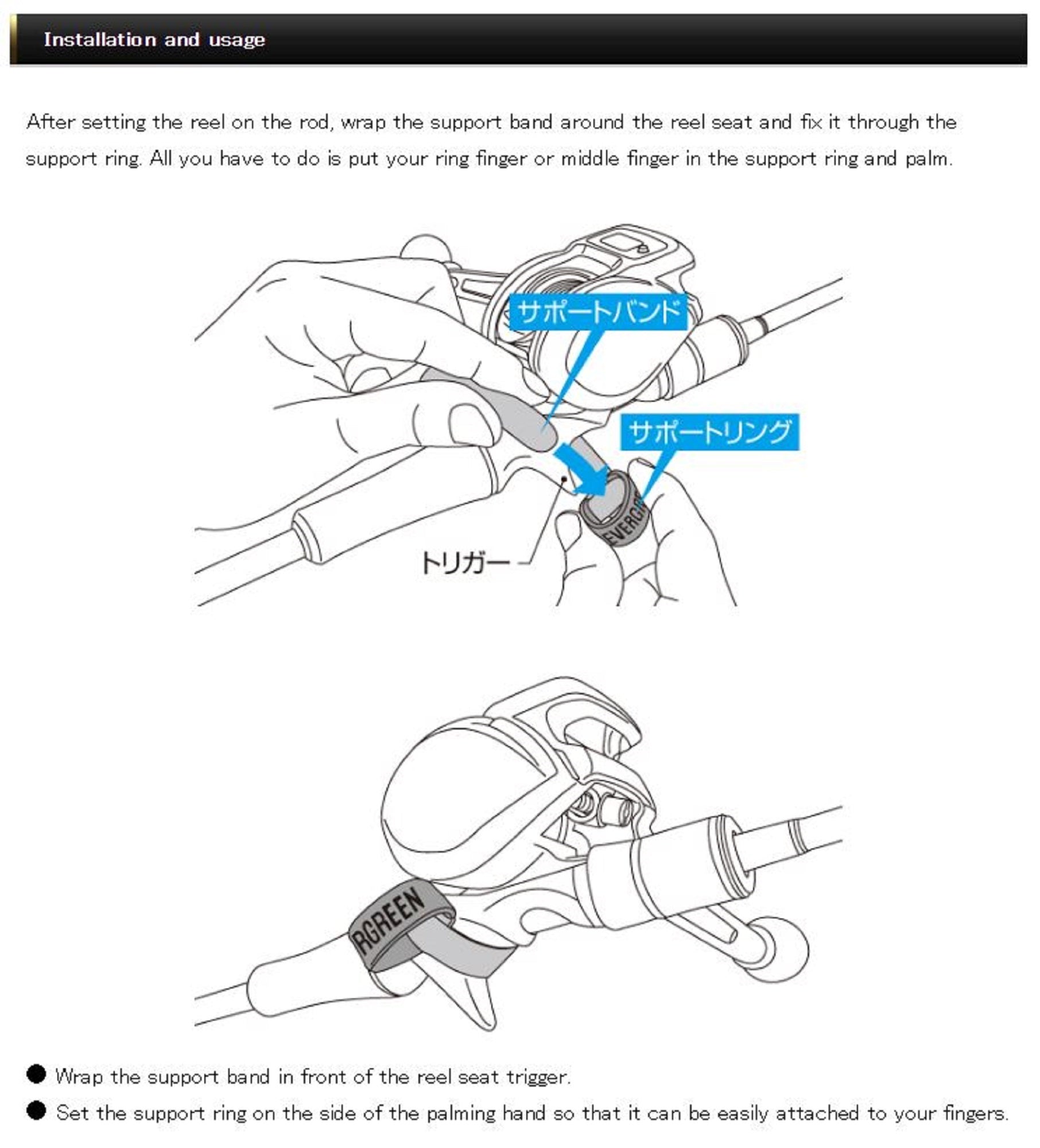 Installation and usage

After setting the reel on the rod, wrap the support band around the reel seat and fix it through the support ring. All you have to do is put your ring finger or middle finger in the support ring and palm.

サポートバンド

サポートリング

EVERG

トリガー

RGREEN

● Wrap the support band in front of the reel seat trigger.

● Set the support ring on the side of the palming hand so that it can be easily attached to your fingers.