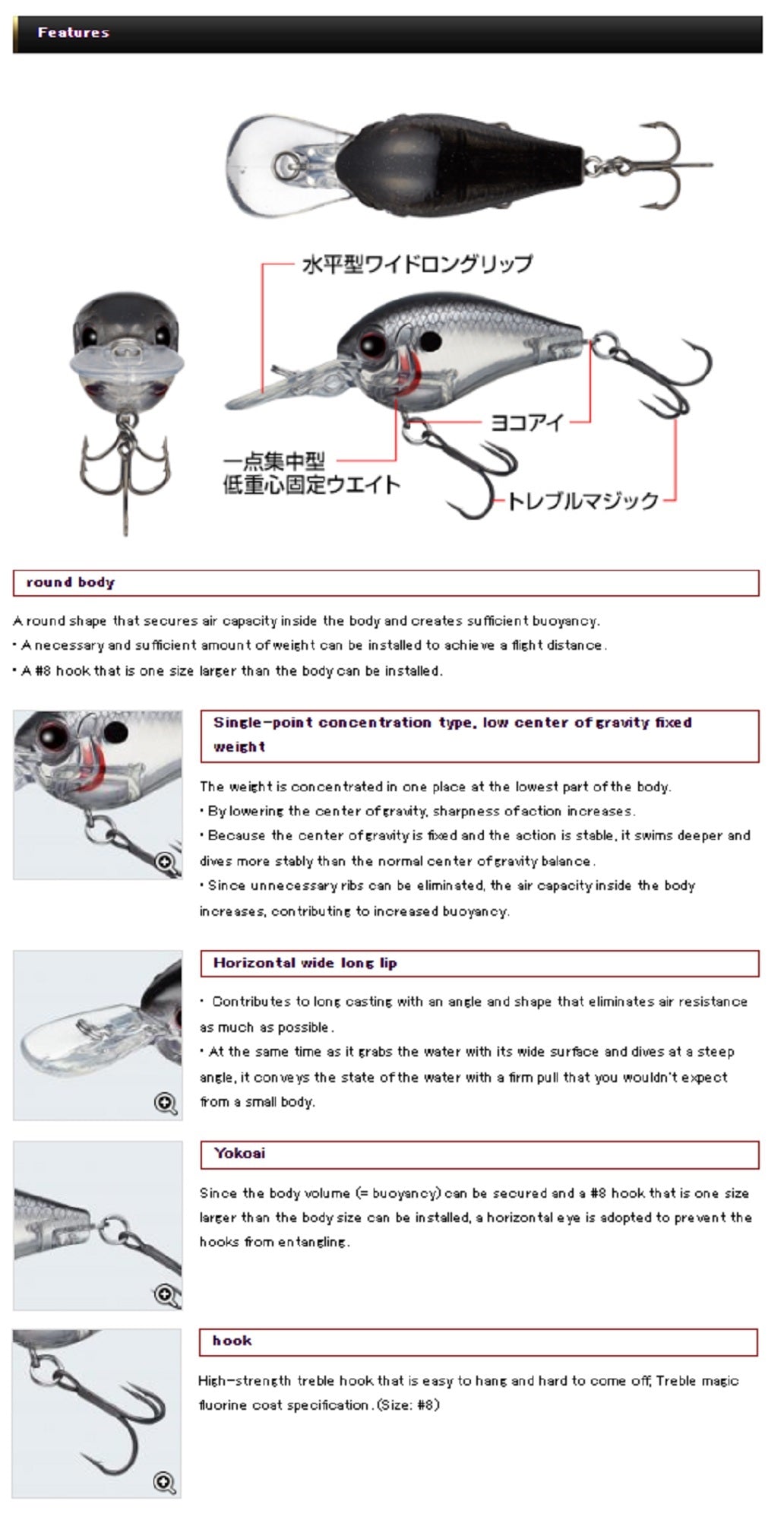 Features

水平型ワイドロングリップ

ヨコアイ

一点集中型
低重心固定ウエイト

トレブルマジック

round body

A round shape that secures air capacity inside the body and creates sufficient buoyancy.
・A necessary and sufficient amount of weight can be installed to achieve a flight distance.
・A #8 hook that is one size larger than the body can be installed.

Single-point concentration type, low center of gravity fixed weight

The weight is concentrated in one place at the lowest part of the body.
・By lowering the center of gravity, sharpness of action increases.
・Because the center of gravity is fixed and the action is stable, it swims deeper and dives more stably than the normal center of gravity balance.
・Since unnecessary ribs can be eliminated, the air capacity inside the body increases, contributing to increased buoyancy.

Horizontal wide long lip

・ Contributes to long casting with an angle and shape that eliminates air resistance as much as possible.
・At the same time as it grabs the water with its wide surface and dives at a steep angle, it conveys the state of the water with a firm pull that you wouldn't expect from a small body.

Yokoai

Since the body volume (= buoyancy) can be secured and a #8 hook that is one size larger than the body size can be installed, a horizontal eye is adopted to prevent the hooks from entangling.

hook

High-strength treble hook that is easy to hang and hard to come off, Treble magic fluorine coat specification. (Size: #8)