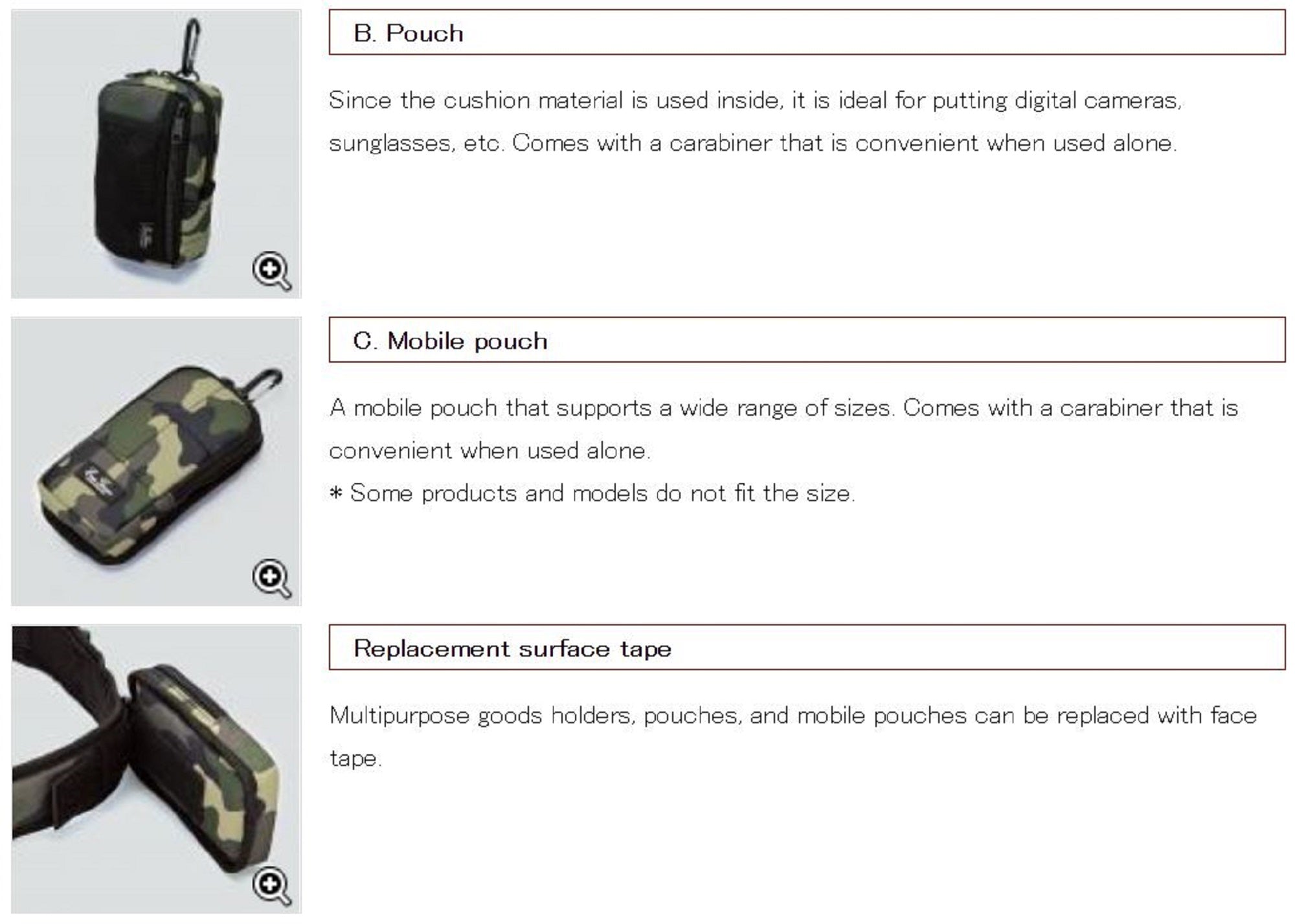 B. Pouch

Since the cushion material is used inside, it is ideal for putting digital cameras, sunglasses, etc. Comes with a carabiner that is convenient when used alone.

C. Mobile pouch

A mobile pouch that supports a wide range of sizes. Comes with a carabiner that is convenient when used alone.
* Some products and models do not fit the size.

Replacement surface tape

Multipurpose goods holders, pouches, and mobile pouches can be replaced with face tape.