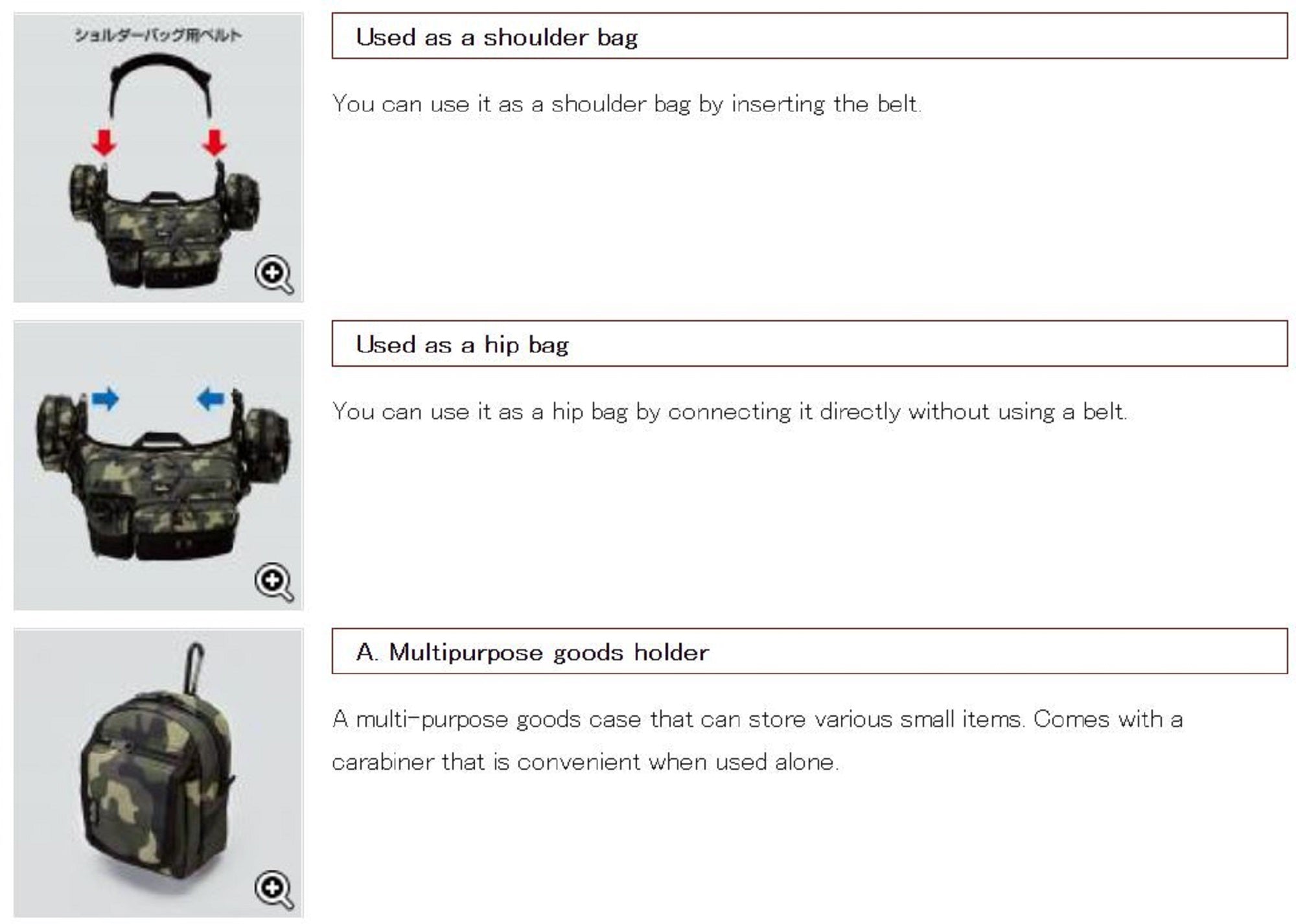 ショルダーバッグ用ベルト

Used as a shoulder bag

You can use it as a shoulder bag by inserting the belt.

Used as a hip bag

You can use it as a hip bag by connecting it directly without using a belt.

A. Multipurpose goods holder

A multi-purpose goods case that can store various small items. Comes with a carabiner that is convenient when used alone.