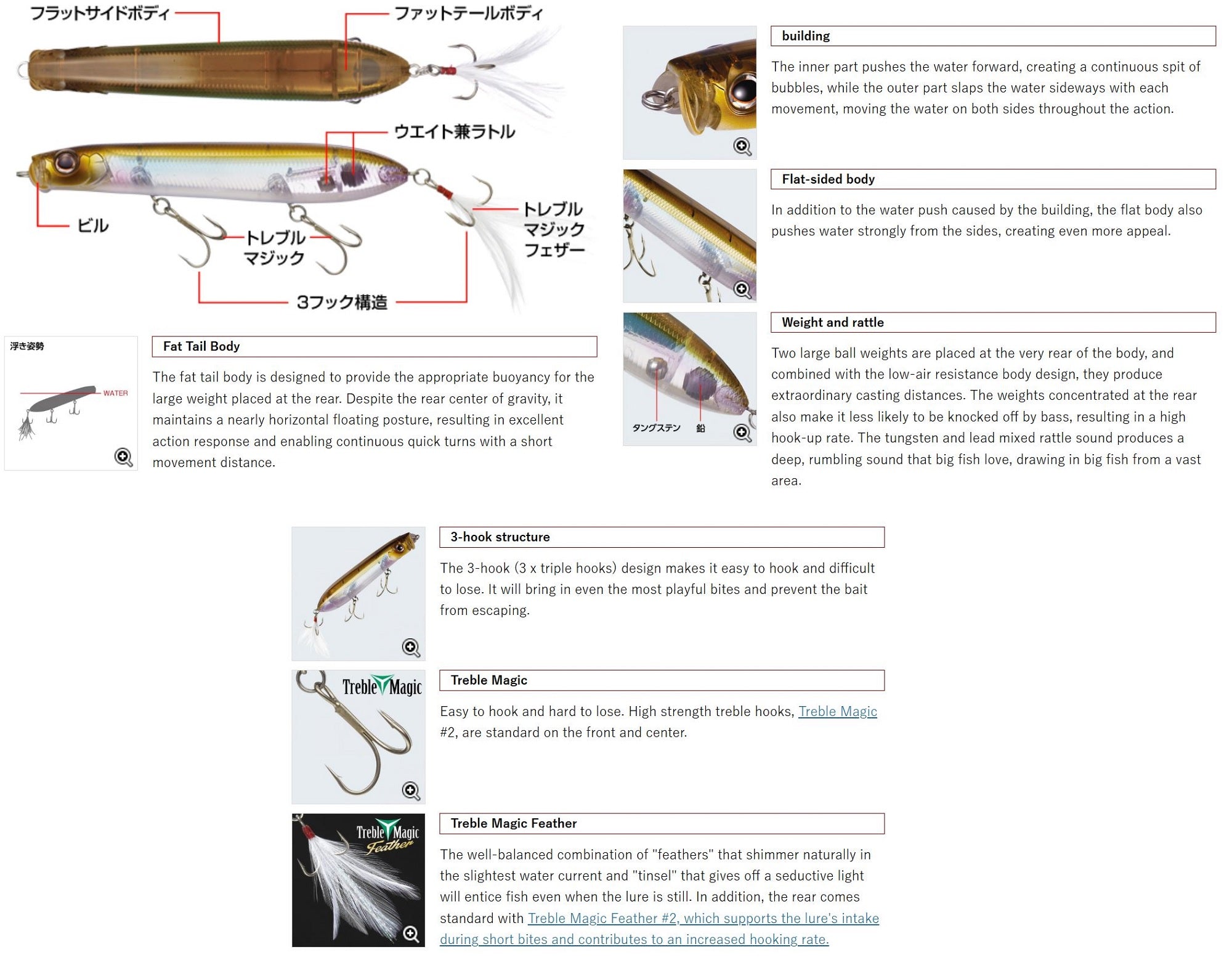 フラットサイドボディ

ファットテールボディ

ウエイト兼ラトル

ビル

トレブルマジック

トレブルマジックフェザー

3フック構造

浮き姿勢

WATER

Fat Tail Body

The fat tail body is designed to provide the appropriate buoyancy for the large weight placed at the rear. Despite the rear center of gravity, it maintains a nearly horizontal floating posture, resulting in excellent action response and enabling continuous quick turns with a short movement distance.

building

The inner part pushes the water forward, creating a continuous spit of bubbles, while the outer part slaps the water sideways with each movement, moving the water on both sides throughout the action.

Flat-sided body

In addition to the water push caused by the building, the flat body also pushes water strongly from the sides, creating even more appeal.

タングステン 鉛

Weight and rattle

Two large ball weights are placed at the very rear of the body, and combined with the low-air resistance body design, they produce extraordinary casting distances. The weights concentrated at the rear also make it less likely to be knocked off by bass, resulting in a high hook-up rate. The tungsten and lead mixed rattle sound produces a deep, rumbling sound that big fish love, drawing in big fish from a vast area.

3-hook structure

The 3-hook (3 x triple hooks) design makes it easy to hook and difficult to lose. It will bring in even the most playful bites and prevent the bait from escaping.

Treble Magic

Treble Magic

Easy to hook and hard to lose. High strength treble hooks, Treble Magic #2, are standard on the front and center.

Treble Magic Feather

Treble Magic Feather

The well-balanced combination of "feathers" that shimmer naturally in the slightest water current and "tinsel" that gives off a seductive light will entice fish even when the lure is still. In addition, the rear comes standard with Treble Magic Feather #2, which supports the lure's intake during short bites and contributes to an increased hooking rate.