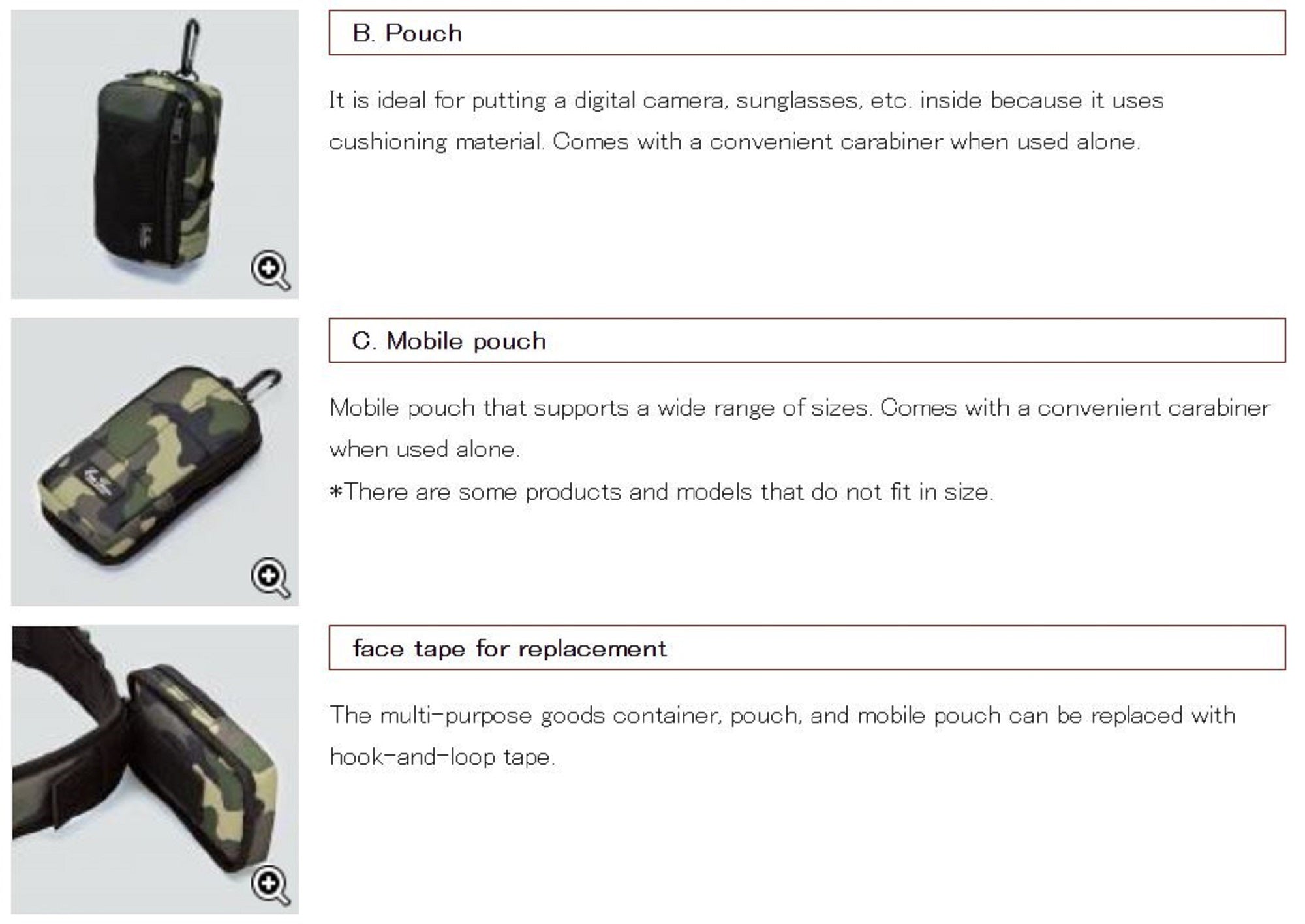 B. Pouch

It is ideal for putting a digital camera, sunglasses, etc. inside because it uses cushioning material. Comes with a convenient carabiner when used alone.

C. Mobile pouch

Mobile pouch that supports a wide range of sizes. Comes with a convenient carabiner when used alone.

*There are some products and models that do not fit in size.

face tape for replacement

The multi-purpose goods container, pouch, and mobile pouch can be replaced with hook-and-loop tape.