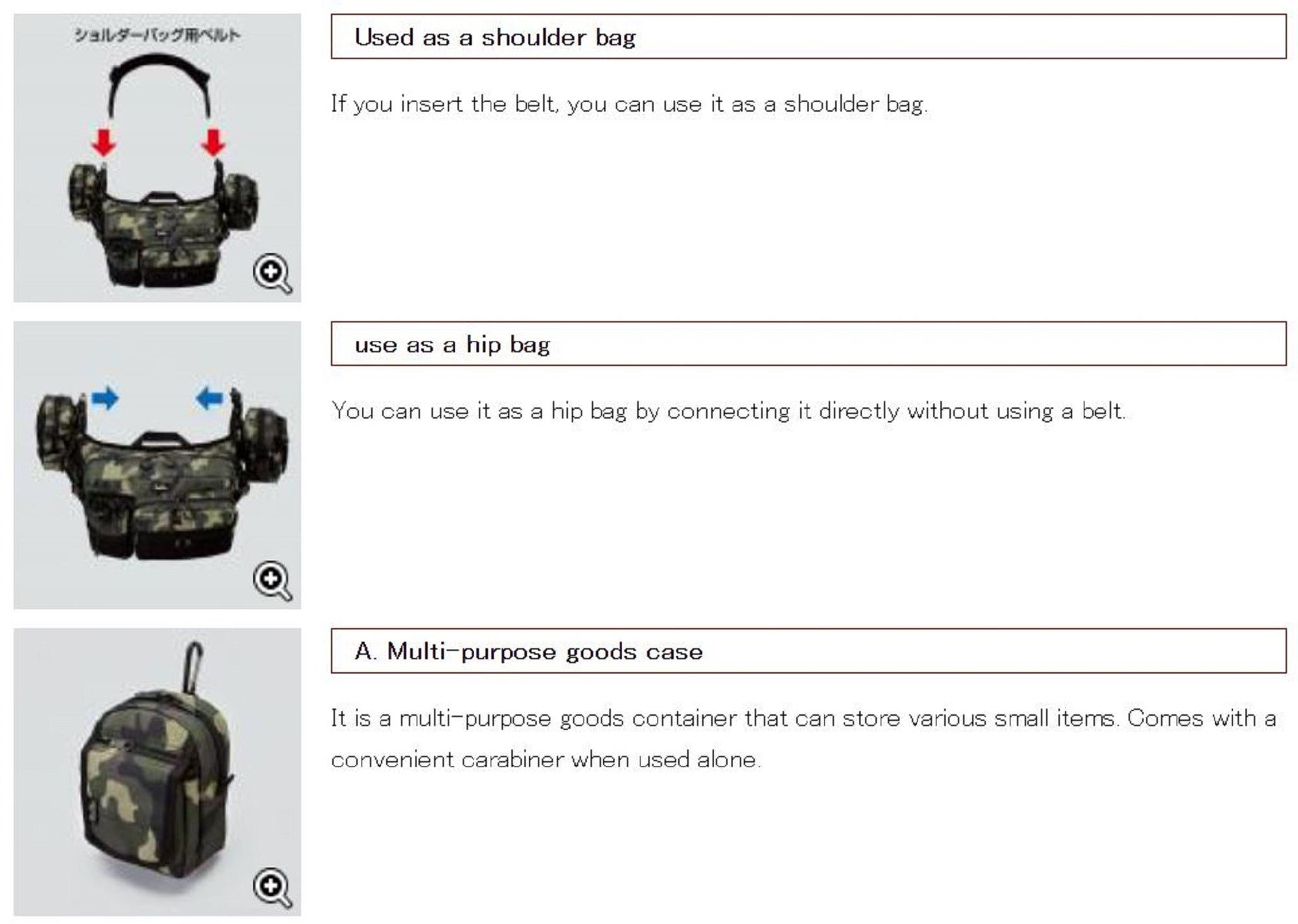 ショルダーバッグ用ベルト

Used as a shoulder bag

If you insert the belt, you can use it as a shoulder bag.

use as a hip bag

You can use it as a hip bag by connecting it directly without using a belt.

A. Multi-purpose goods case

It is a multi-purpose goods container that can store various small items. Comes with a convenient carabiner when used alone.