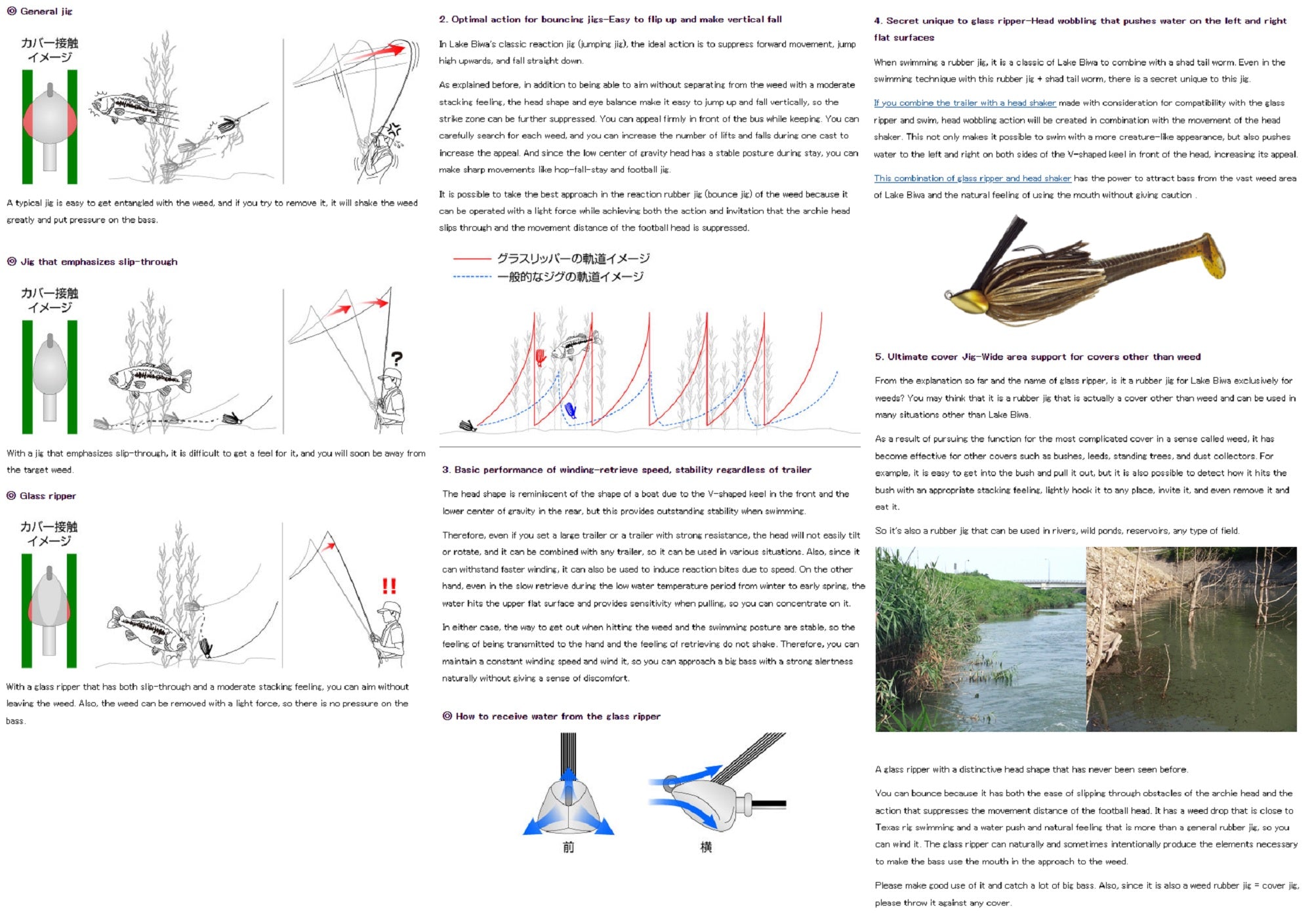 ◎ General jig

カバー接触
イメージ

A typical jig is easy to get entangled with the weed, and if you try to remove it, it will shake the weed greatly and put pressure on the bass.

◎ Jig that emphasizes slip-through

カバー接触
イメージ

?

With a jig that emphasizes slip-through, it is difficult to get a feel for it, and you will soon be away from the target weed.

◎ Glass ripper

カバー接触
イメージ

!!

With a glass ripper that has both slip-through and a moderate stacking feeling, you can aim without leaving the weed. Also, the weed can be removed with a light force, so there is no pressure on the bass.

2. Optimal action for bouncing jigs-Easy to flip up and make vertical fall

In Lake Biwa's classic reaction jig (jumping jig), the ideal action is to suppress forward movement, jump high upwards, and fall straight down.

As explained before, in addition to being able to aim without separating from the weed with a moderate stacking feeling, the head shape and eye balance make it easy to jump up and fall vertically, so the strike zone can be further suppressed. You can appeal firmly in front of the bus while keeping. You can carefully search for each weed, and you can increase the number of lifts and falls during one cast to increase the appeal. And since the low center of gravity head has a stable posture during stay, you can make sharp movements like hop-fall-stay and football jig.

It is possible to take the best approach in the reaction rubber jig (bounce jig) of the weed because it can be operated with a light force while achieving both the action and invitation that the archie head slips through and the movement distance of the football head is suppressed.

グラスリッパーの軌道イメージ
一般的なジグの軌道イメージ

3. Basic performance of winding-retrieve speed, stability regardless of trailer

The head shape is reminiscent of the shape of a boat due to the V-shaped keel in the front and the lower center of gravity in the rear, but this provides outstanding stability when swimming.

Therefore, even if you set a large trailer or a trailer with strong resistance, the head will not easily tilt or rotate, and it can be combined with any trailer, so it can be used in various situations. Also, since it can withstand faster winding, it can also be used to induce reaction bites due to speed. On the other hand, even in the slow retrieve during the low water temperature period from winter to early spring, the water hits the upper flat surface and provides sensitivity when pulling, so you can concentrate on it.

In either case, the way to get out when hitting the weed and the swimming posture are stable, so the feeling of being transmitted to the hand and the feeling of retrieving do not shake. Therefore, you can maintain a constant winding speed and wind it, so you can approach a big bass with a strong alertness naturally without giving a sense of discomfort.

◎ How to receive water from the glass ripper

前
横

4. Secret unique to glass ripper-Head wobbling that pushes water on the left and right flat surfaces

When swimming a rubber jig, it is a classic of Lake Biwa to combine with a shad tail worm. Even in the swimming technique with this rubber jig + shad tail worm, there is a secret unique to this jig.

If you combine the trailer with a head shaker made with consideration for compatibility with the glass ripper and swim, head wobbling action will be created in combination with the movement of the head shaker. This not only makes it possible to swim with a more creature-like appearance, but also pushes water to the left and right on both sides of the V-shaped keel in front of the head, increasing its appeal.

This combination of glass ripper and head shaker has the power to attract bass from the vast weed area of Lake Biwa and the natural feeling of using the mouth without giving caution .

5. Ultimate cover Jig-Wide area support for covers other than weed

From the explanation so far and the name of glass ripper, is it a rubber jig for Lake Biwa exclusively for weeds? You may think that it is a rubber jig that is actually a cover other than weed and can be used in many situations other than Lake Biwa.

As a result of pursuing the function for the most complicated cover in a sense called weed, it has become effective for other covers such as bushes, leeds, standing trees, and dust collectors. For example, it is easy to get into the bush and pull it out, but it is also possible to detect how it hits the bush with an appropriate stacking feeling, lightly hook it to any place, invite it, and even remove it and eat it.

So it's also a rubber jig that can be used in rivers, wild ponds, reservoirs, any type of field.

A glass ripper with a distinctive head shape that has never been seen before.

You can bounce because it has both the ease of slipping through obstacles of the archie head and the action that suppresses the movement distance of the football head. It has a weed drop that is close to Texas rig swimming and a water push and natural feeling that is more than a general rubber jig, so you can wind it. The glass ripper can naturally and sometimes intentionally produce the elements necessary to make the bass use the mouth in the approach to the weed.

Please make good use of it and catch a lot of big bass. Also, since it is also a weed rubber jig = cover jig, please throw it against any cover.