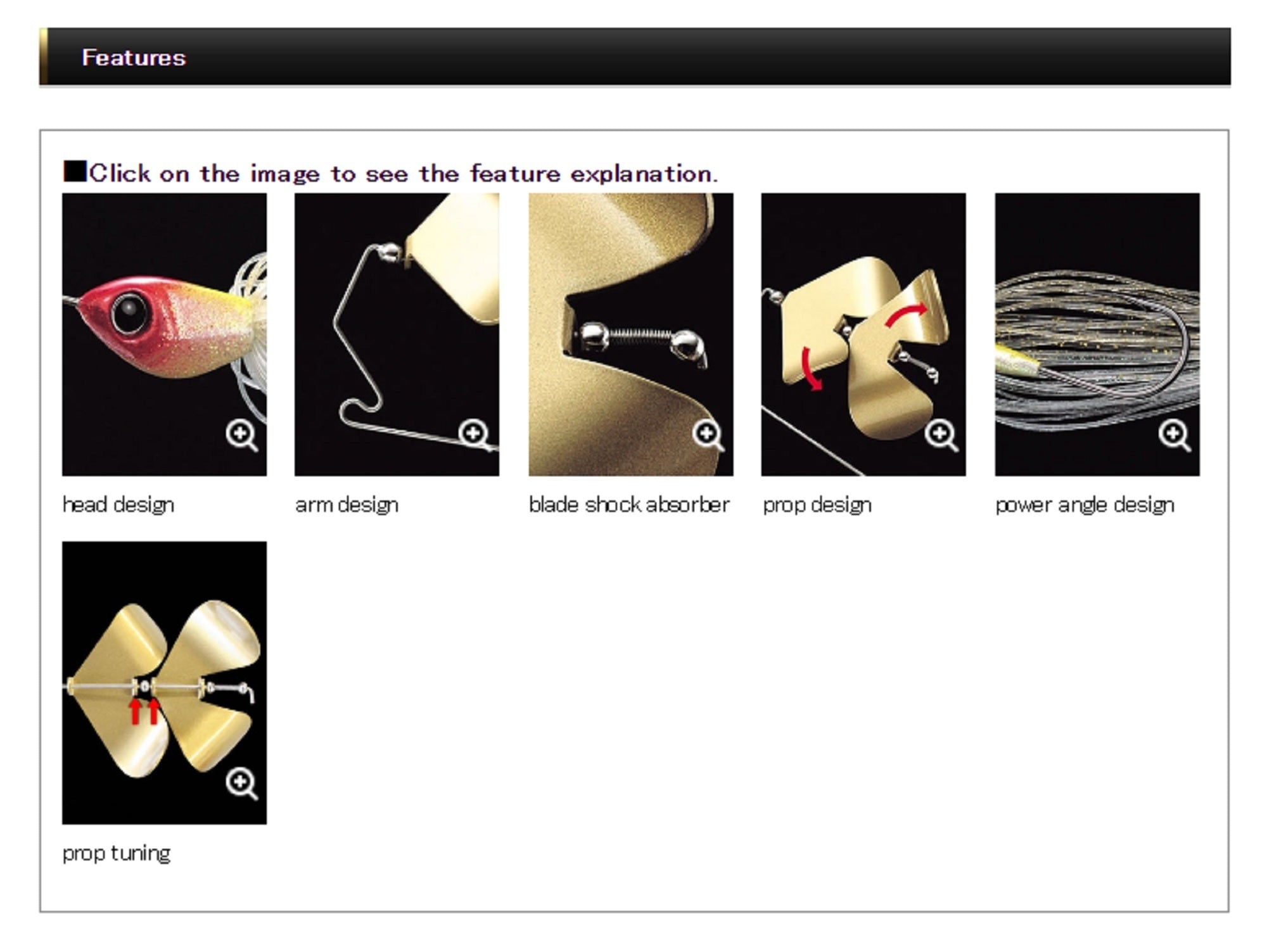 Features

■Click on the image to see the feature explanation.

head design

arm design

blade shock absorber

prop design

power angle design

prop tuning