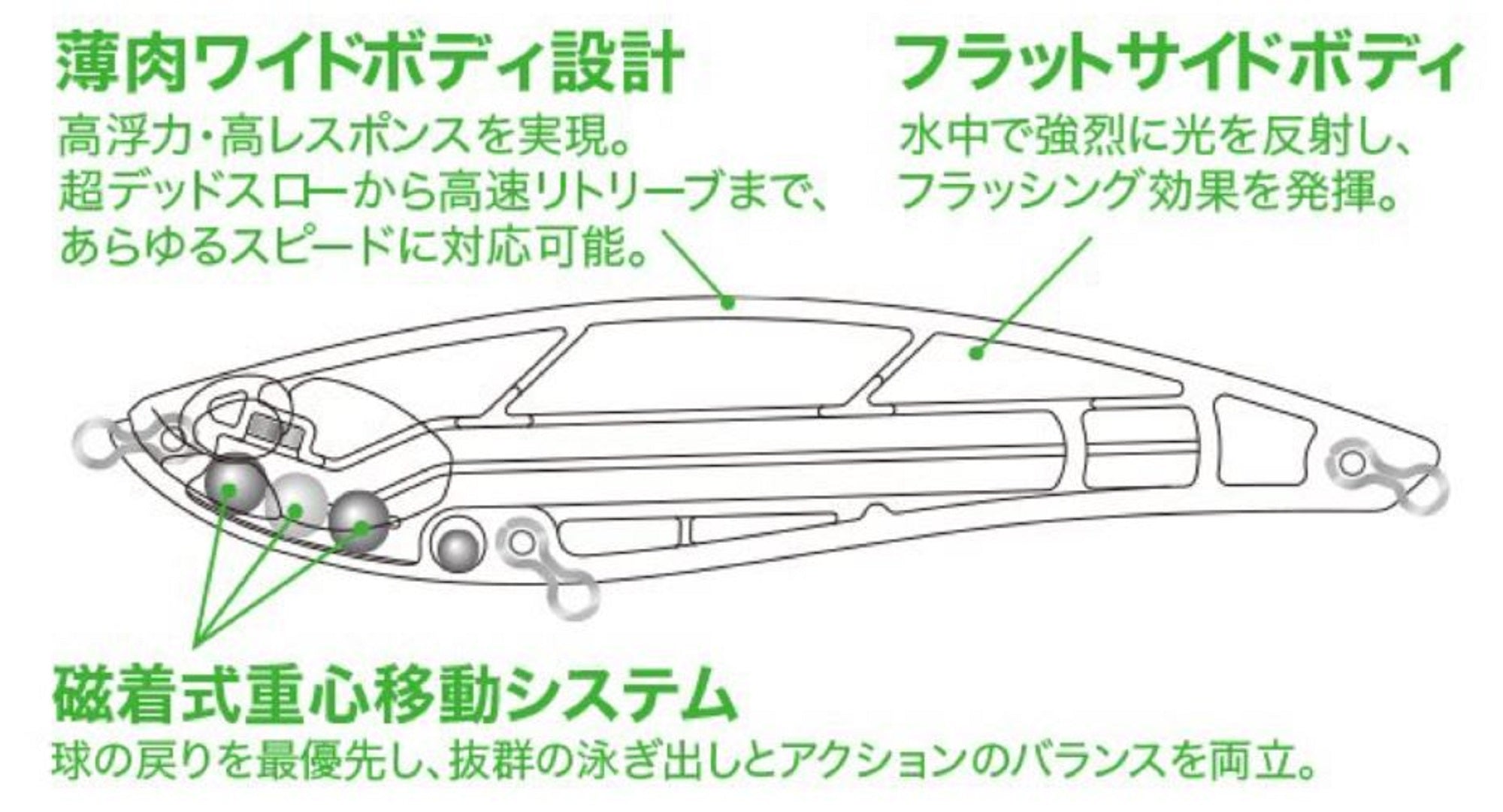 薄肉ワイドボディ設計

高浮力・高レスポンスを実現。
超デッドスローから高速リトリーブまで、
あらゆるスピードに対応可能。

フラットサイドボディ

水中で強烈に光を反射し、
フラッシング効果を発揮。

磁着式重心移動システム

球の戻りを最優先し、抜群の泳ぎ出しとアクションのバランスを両立。