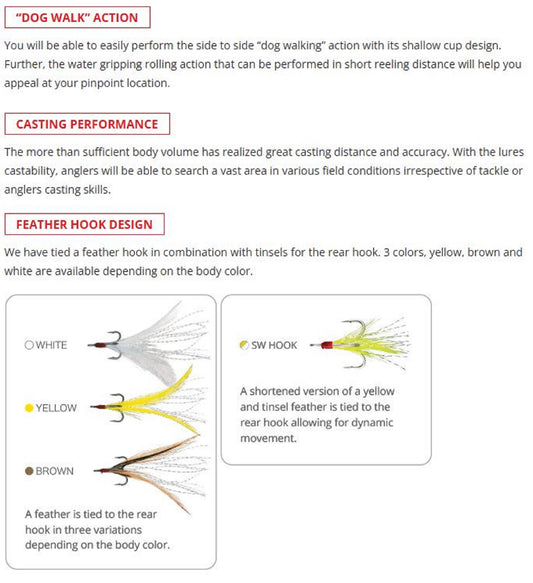 "DOG WALK" ACTION

You will be able to easily perform the side to side "dog walking" action with its shallow cup design. Further, the water gripping rolling action that can be performed in short reeling distance will help you appeal at your pinpoint location.

CASTING PERFORMANCE

The more than sufficient body volume has realized great casting distance and accuracy. With the lures castability, anglers will be able to search a vast area in various field conditions irrespective of tackle or anglers casting skills.

FEATHER HOOK DESIGN

We have tied a feather hook in combination with tinsels for the rear hook. 3 colors, yellow, brown and white are available depending on the body color.

WHITE

YELLOW

BROWN

A feather is tied to the rear hook in three variations depending on the body color.

SW HOOK

A shortened version of a yellow and tinsel feather is tied to the rear hook allowing for dynamic movement.