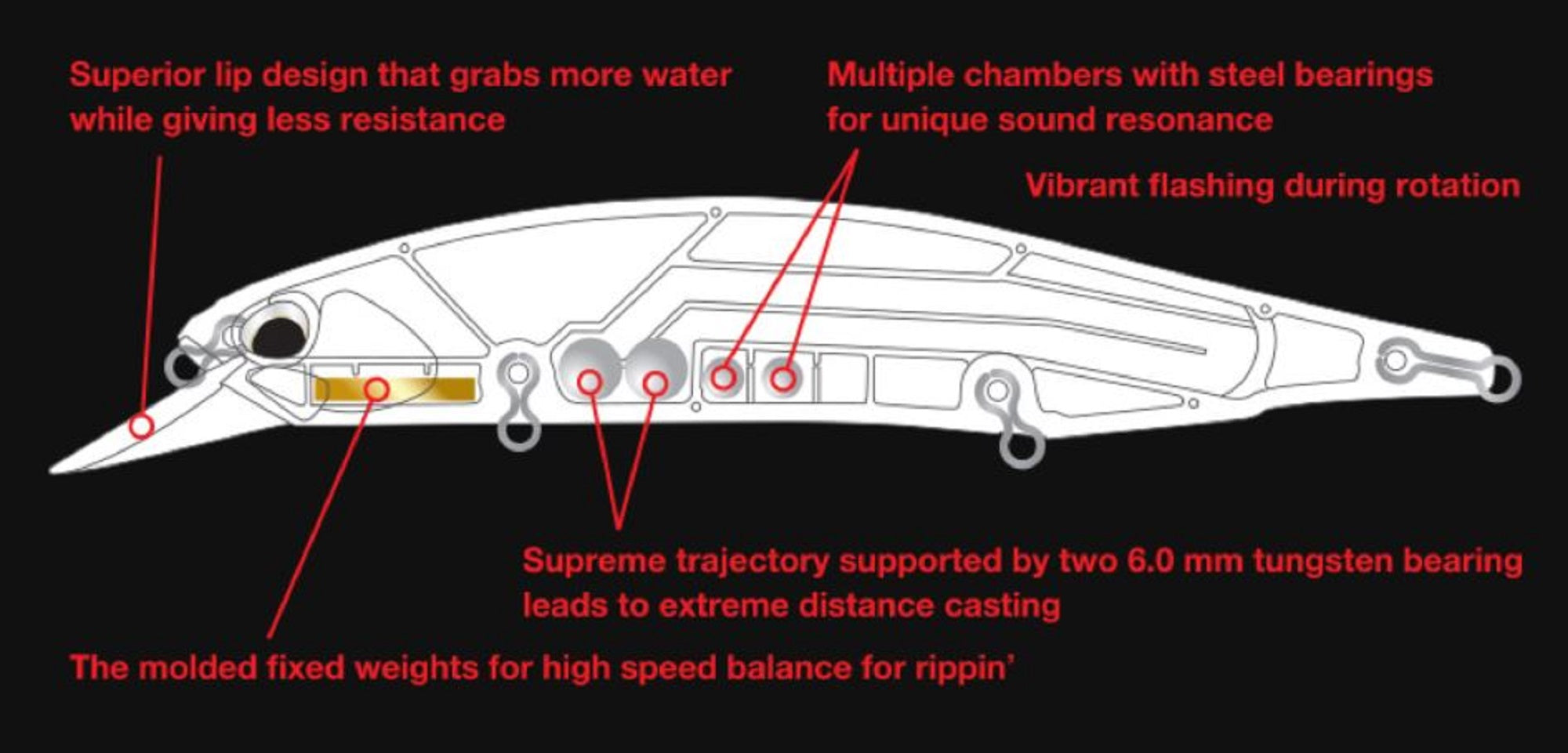 Superior lip design that grabs more water while giving less resistance

Multiple chambers with steel bearings for unique sound resonance

Vibrant flashing during rotation

Supreme trajectory supported by two 6.0 mm tungsten bearing leads to extreme distance casting

The molded fixed weights for high speed balance for rippin'