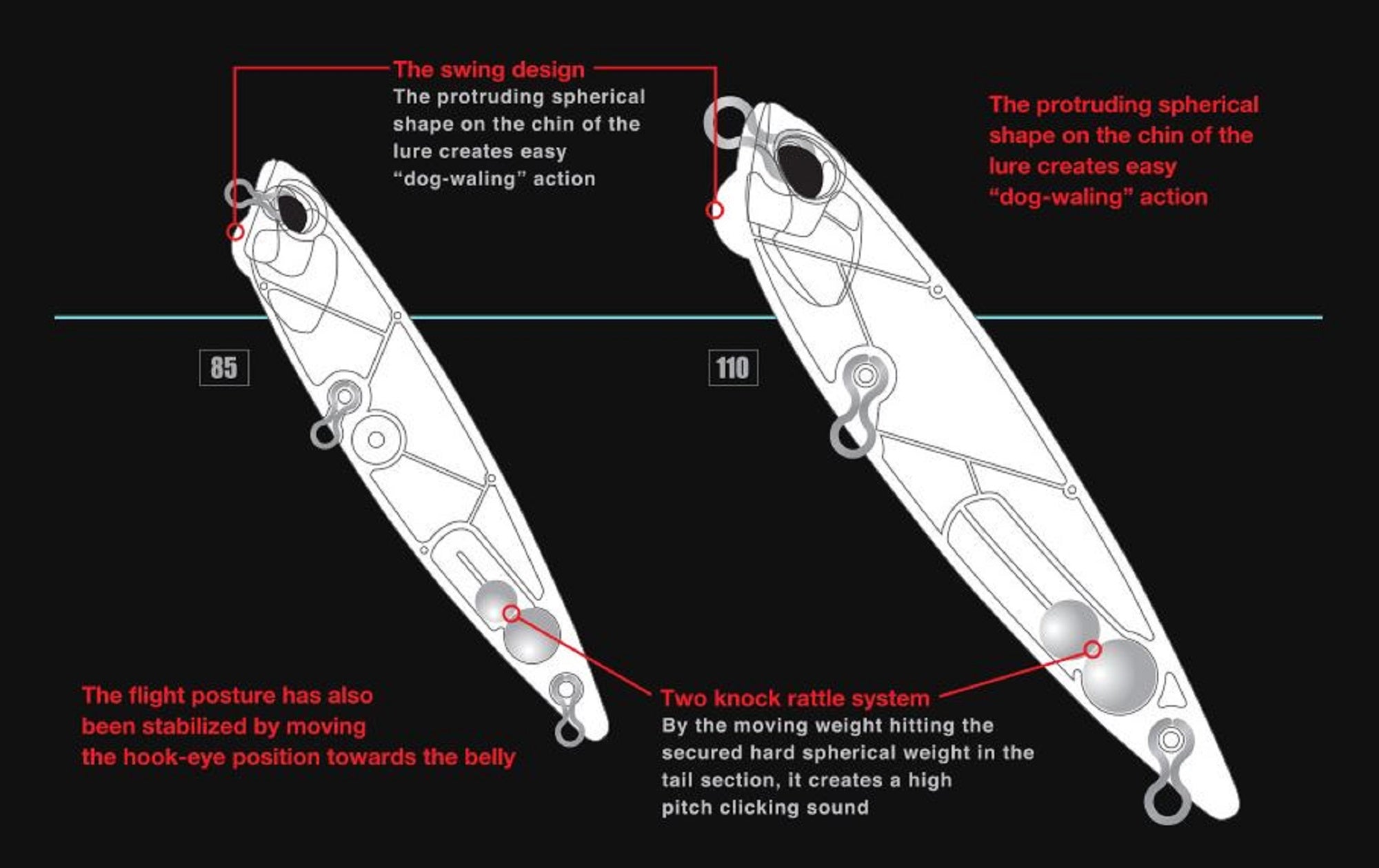 The swing design
The protruding spherical shape on the chin of the lure creates easy “dog-waling” action

The protruding spherical shape on the chin of the lure creates easy “dog-waling” action

85

110

The flight posture has also been stabilized by moving the hook-eye position towards the belly

Two knock rattle system
By the moving weight hitting the secured hard spherical weight in the tail section, it creates a high pitch clicking sound