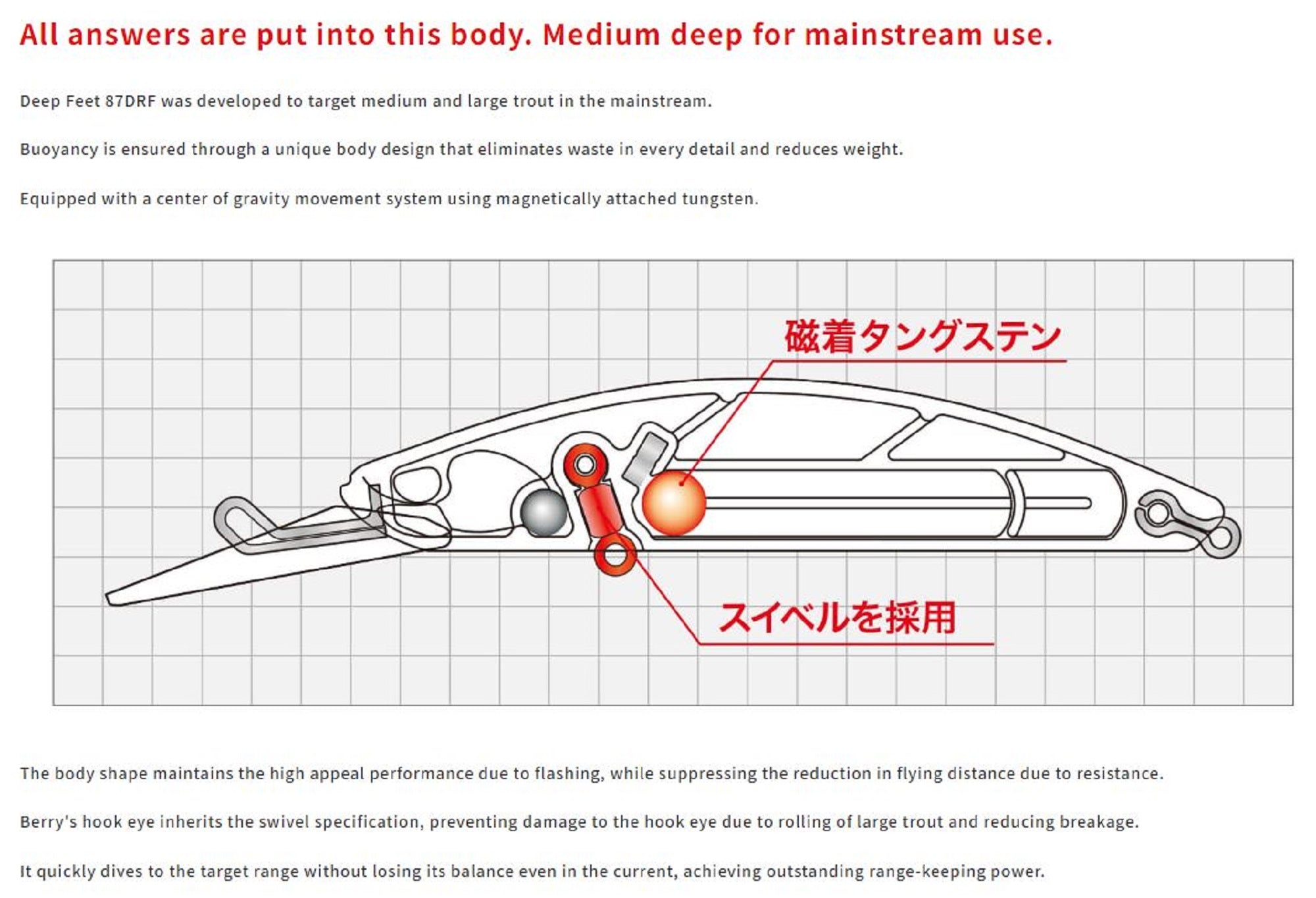 All answers are put into this body. Medium deep for mainstream use.

Deep Feet 87DRF was developed to target medium and large trout in the mainstream.

Buoyancy is ensured through a unique body design that eliminates waste in every detail and reduces weight.

Equipped with a center of gravity movement system using magnetically attached tungsten.

磁着タングステン

スイベルを採用

The body shape maintains the high appeal performance due to flashing, while suppressing the reduction in flying distance due to resistance.

Berry's hook eye inherits the swivel specification, preventing damage to the hook eye due to rolling of large trout and reducing breakage.

It quickly dives to the target range without losing its balance even in the current, achieving outstanding range-keeping power.