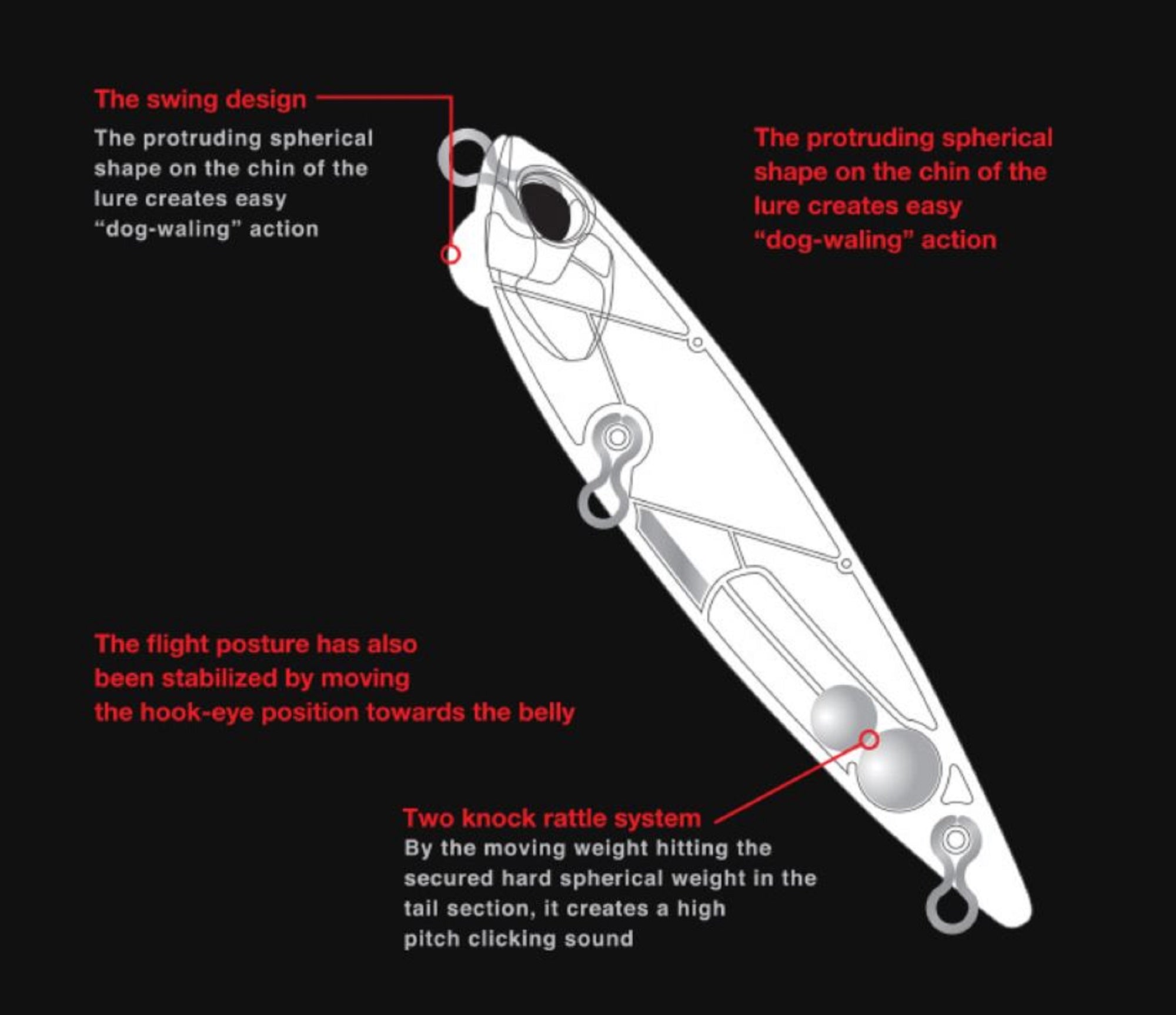 The swing design

The protruding spherical shape on the chin of the lure creates easy "dog-waling" action

The protruding spherical shape on the chin of the lure creates easy "dog-waling" action

The flight posture has also been stabilized by moving the hook-eye position towards the belly

Two knock rattle system

By the moving weight hitting the secured hard spherical weight in the tail section, it creates a high pitch clicking sound