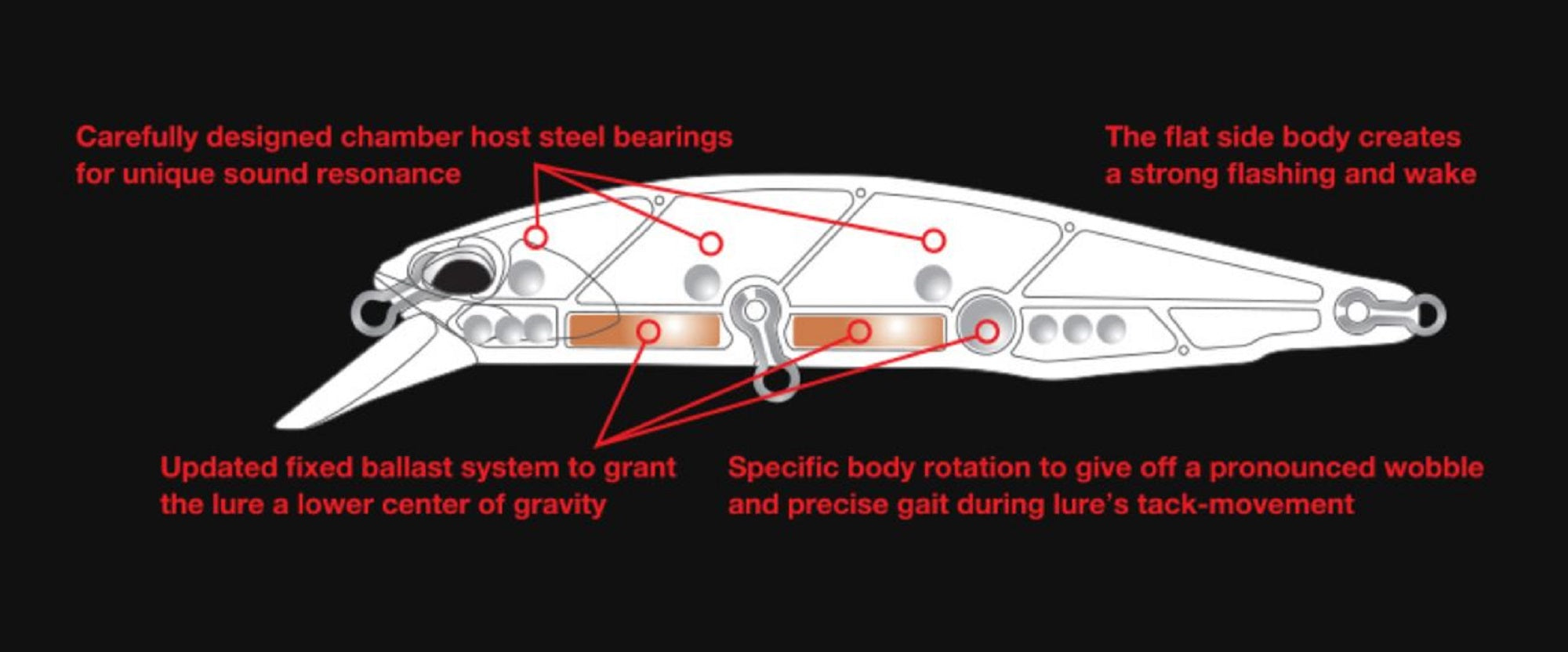 Carefully designed chamber host steel bearings for unique sound resonance

The flat side body creates a strong flashing and wake

Updated fixed ballast system to grant the lure a lower center of gravity

Specific body rotation to give off a pronounced wobble and precise gait during lure's tack-movement