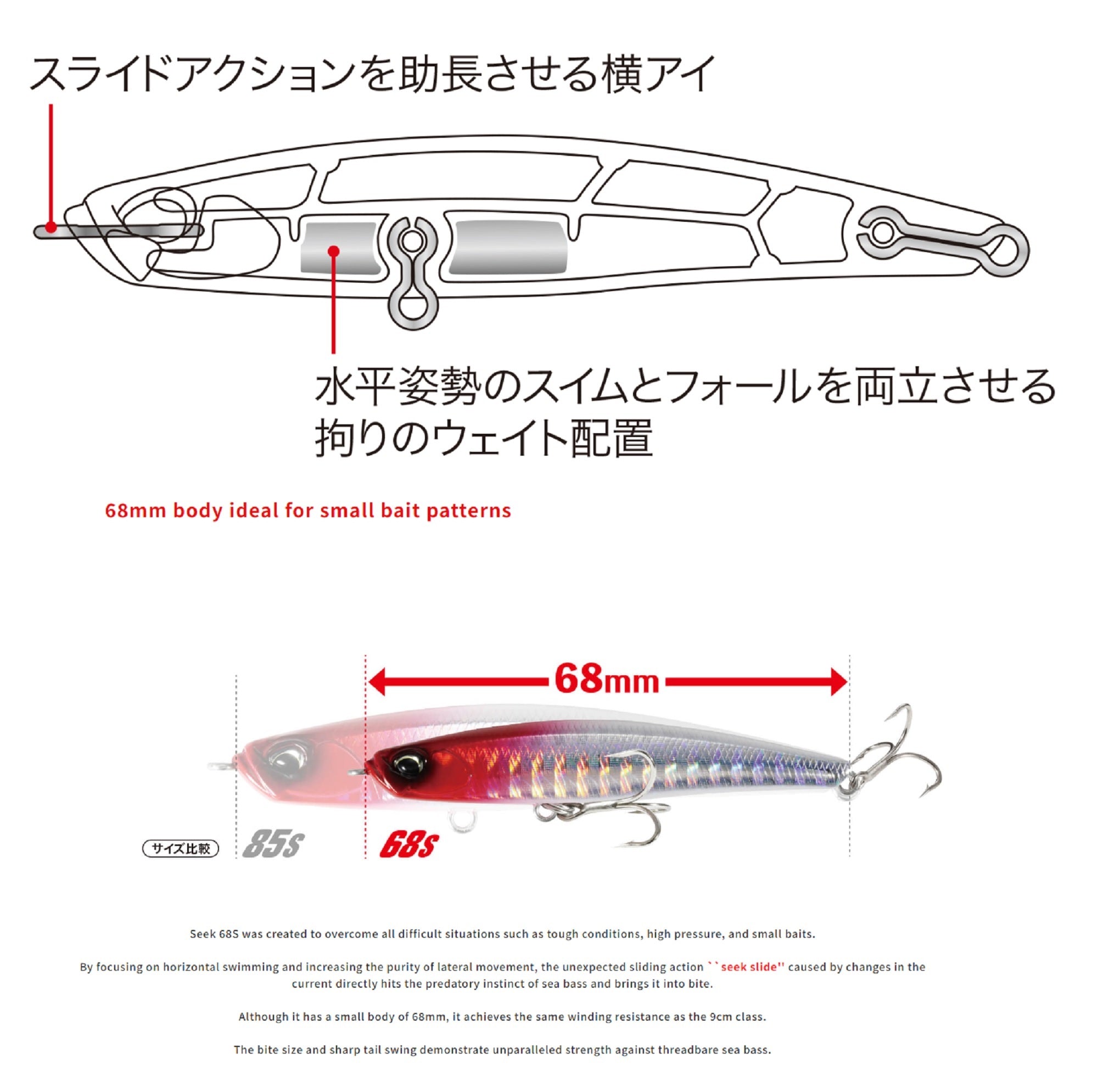 スライドアクションを助長させる横アイ

水平姿勢のスイムとフォールを両立させる拘りのウェイト配置

68mm body ideal for small bait patterns

68mm

サイズ比較 85s 68s

Seek 68S was created to overcome all difficult situations such as tough conditions, high pressure, and small baits.

By focusing on horizontal swimming and increasing the purity of lateral movement, the unexpected sliding action ``seek slide'' caused by changes in the current directly hits the predatory instinct of sea bass and brings it into bite.

Although it has a small body of 68mm, it achieves the same winding resistance as the 9cm class.

The bite size and sharp tail swing demonstrate unparalleled strength against threadbare sea bass.