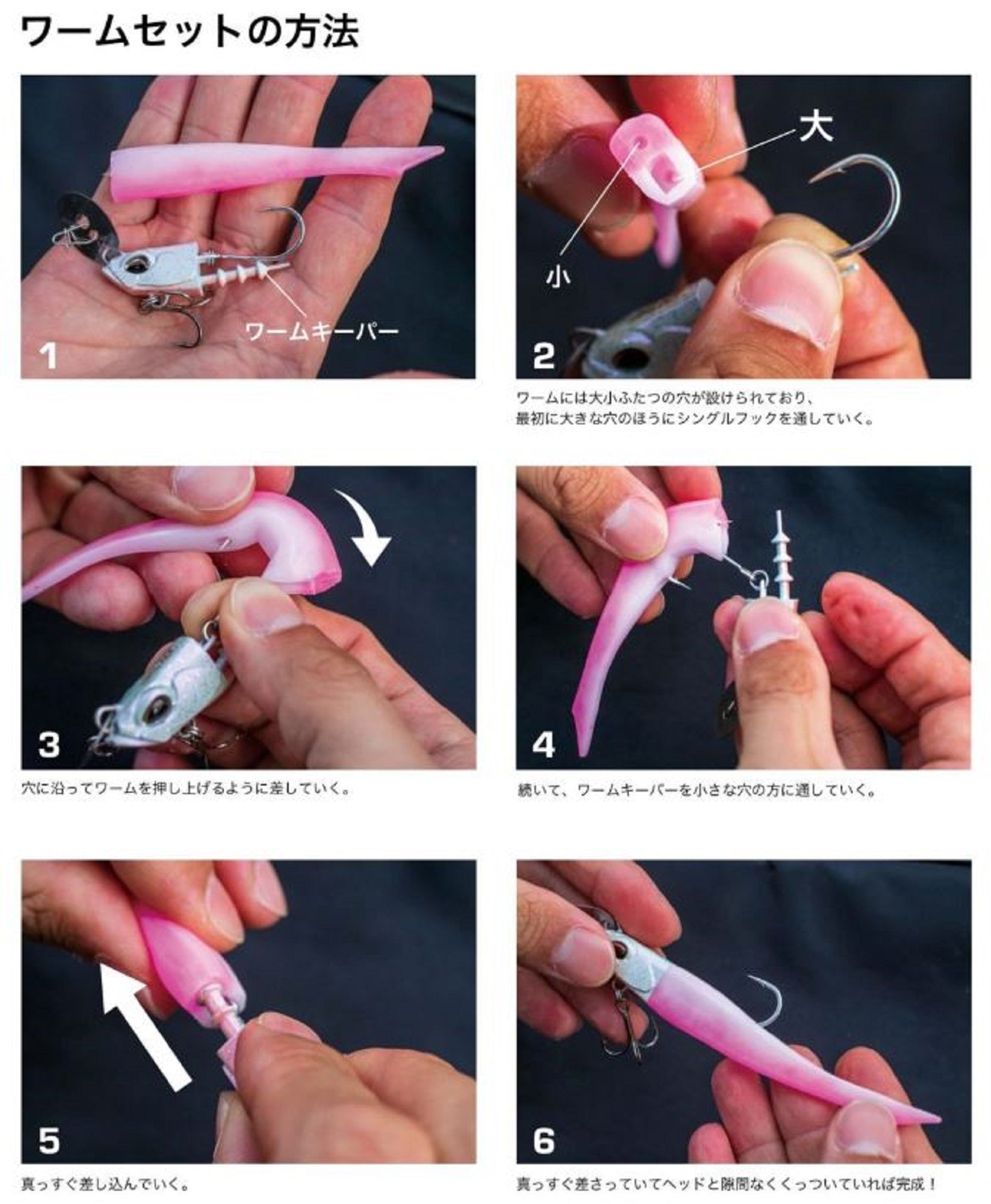 ワームセットの方法

ワームキーパー

1

大

小

2

ワームには大小ふたつの穴が設けられており、最初に大きな穴のほうにシングルフックを通していく。

3

穴に沿ってワームを押し上げるように差していく。

4

続いて、ワームキーパーを小さな穴の方に通していく。

5

真っすぐ差し込んでいく。

6

真っすぐ差さっていてヘッドと隙間なくくっついていれば完成！