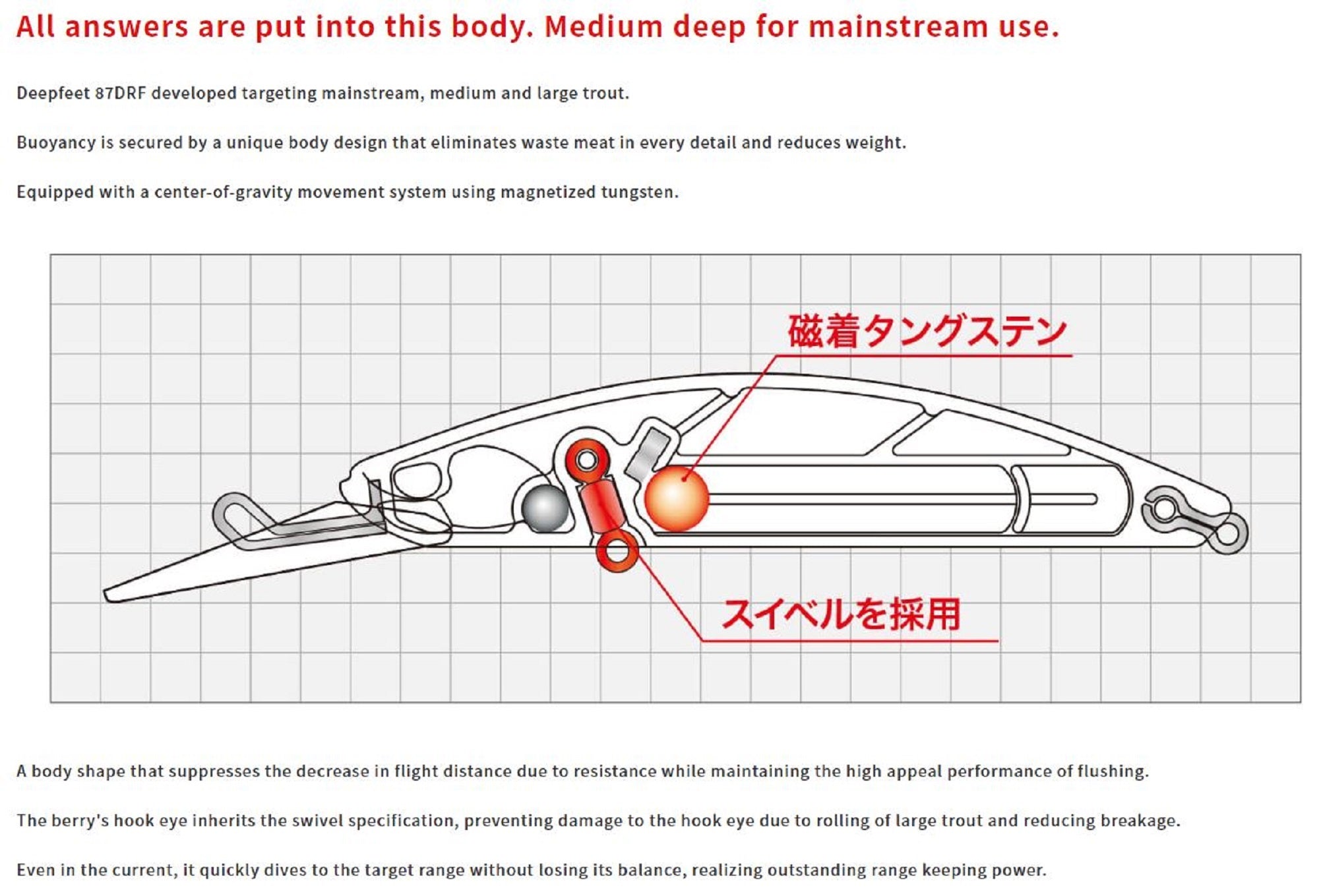 All answers are put into this body. Medium deep for mainstream use.

Deepfeet 87DRF developed targeting mainstream, medium and large trout.

Buoyancy is secured by a unique body design that eliminates waste meat in every detail and reduces weight.

Equipped with a center-of-gravity movement system using magnetized tungsten.

磁着タングステン

スイベルを採用

A body shape that suppresses the decrease in flight distance due to resistance while maintaining the high appeal performance of flushing.

The berry's hook eye inherits the swivel specification, preventing damage to the hook eye due to rolling of large trout and reducing breakage.

Even in the current, it quickly dives to the target range without losing its balance, realizing outstanding range keeping power.