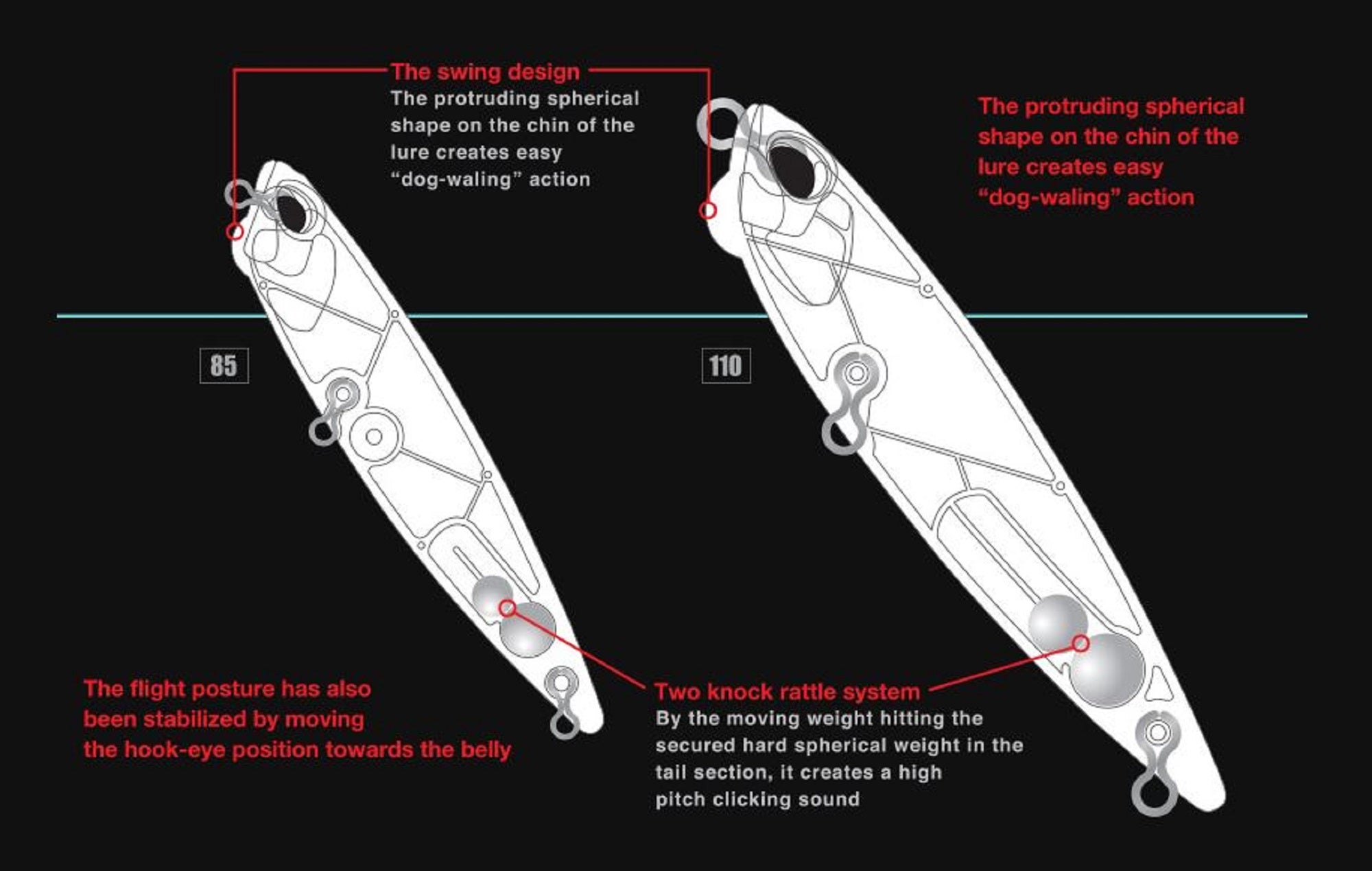 The swing design
The protruding spherical shape on the chin of the lure creates easy “dog-waling” action

The protruding spherical shape on the chin of the lure creates easy “dog-waling” action

85

110

The flight posture has also been stabilized by moving the hook-eye position towards the belly

Two knock rattle system
By the moving weight hitting the secured hard spherical weight in the tail section, it creates a high pitch clicking sound