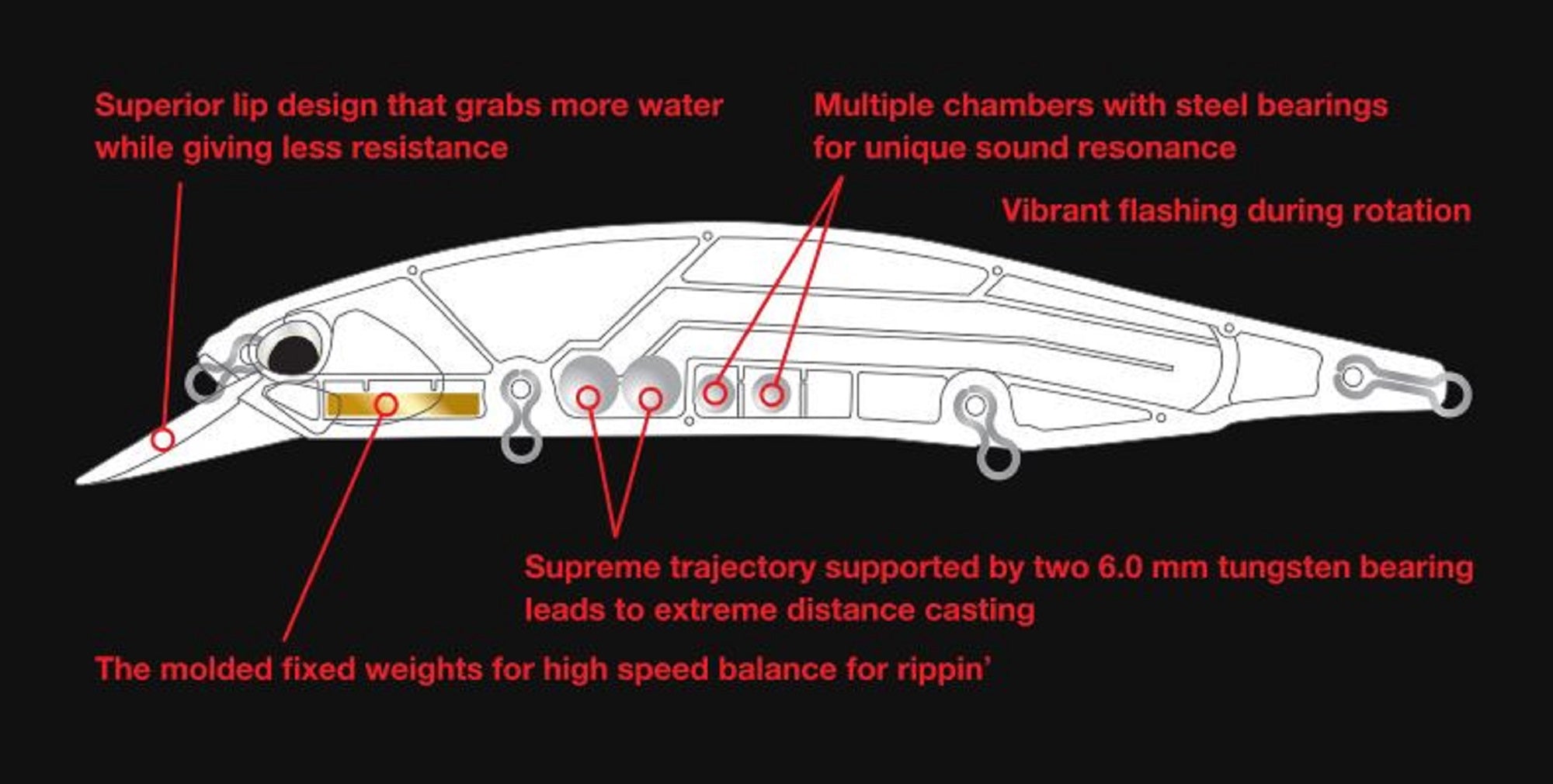 Superior lip design that grabs more water while giving less resistance

Multiple chambers with steel bearings for unique sound resonance

Vibrant flashing during rotation

Supreme trajectory supported by two 6.0 mm tungsten bearing leads to extreme distance casting

The molded fixed weights for high speed balance for rippin'