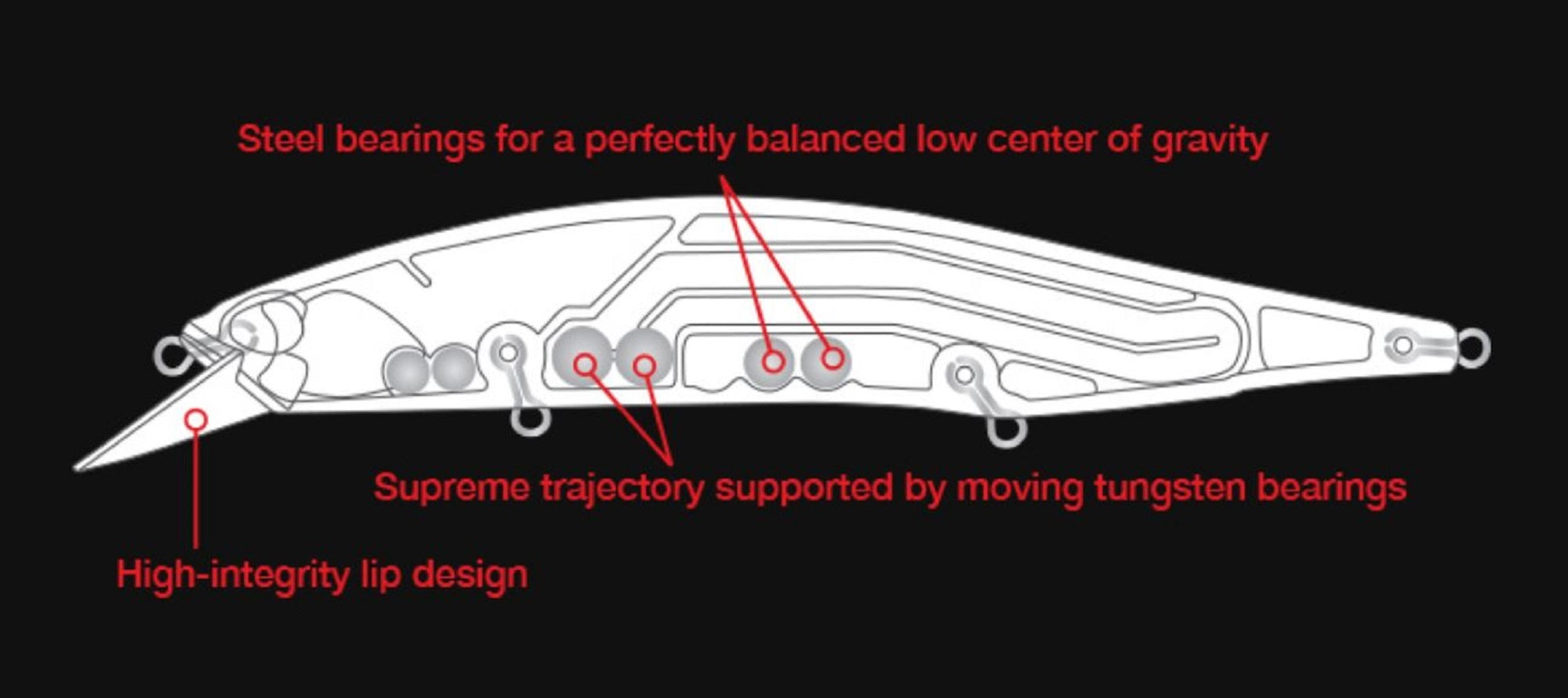 Steel bearings for a perfectly balanced low center of gravity

Supreme trajectory supported by moving tungsten bearings

High-integrity lip design