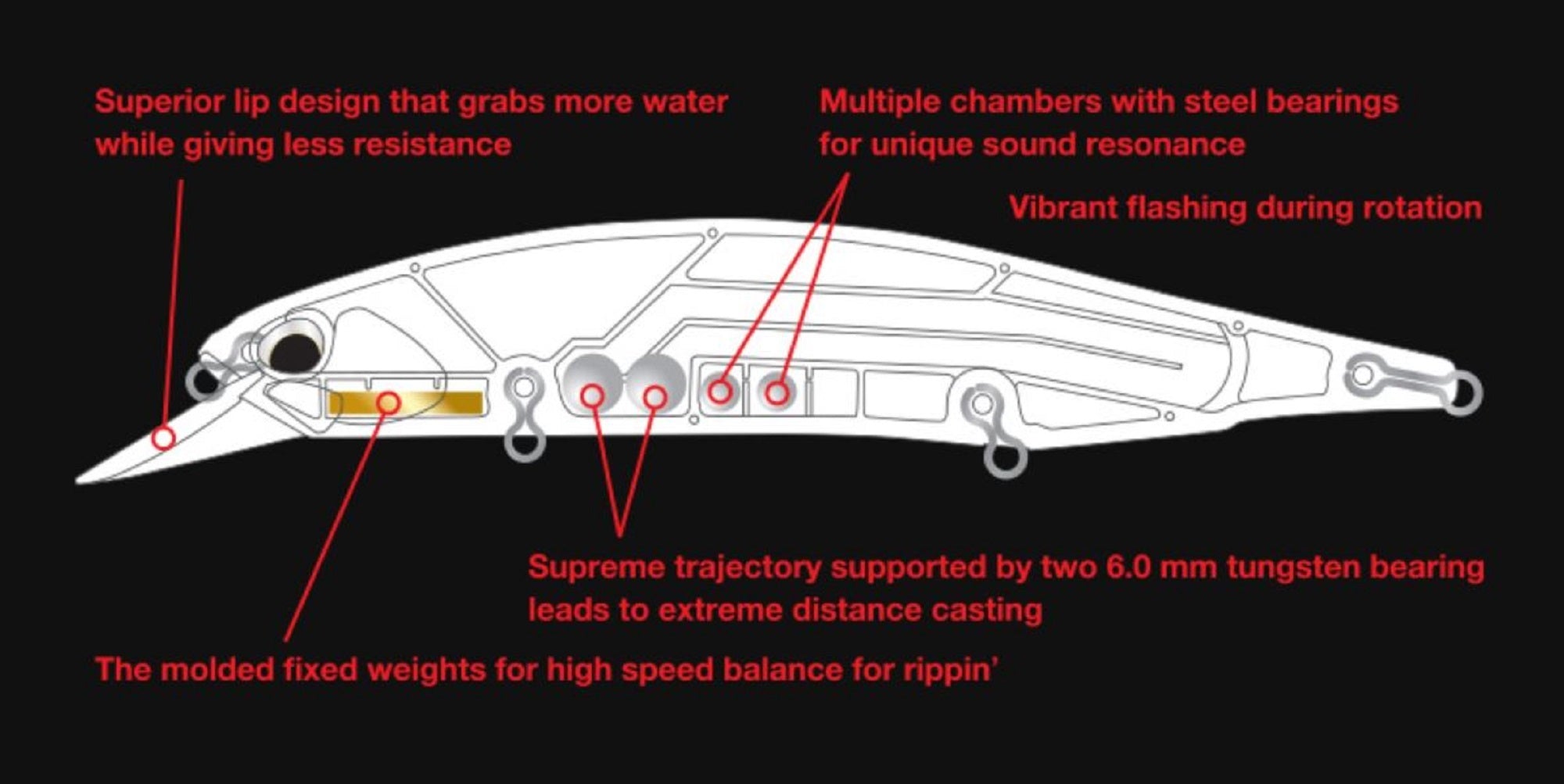 Superior lip design that grabs more water while giving less resistance

Multiple chambers with steel bearings for unique sound resonance

Vibrant flashing during rotation

Supreme trajectory supported by two 6.0 mm tungsten bearing leads to extreme distance casting

The molded fixed weights for high speed balance for rippin'