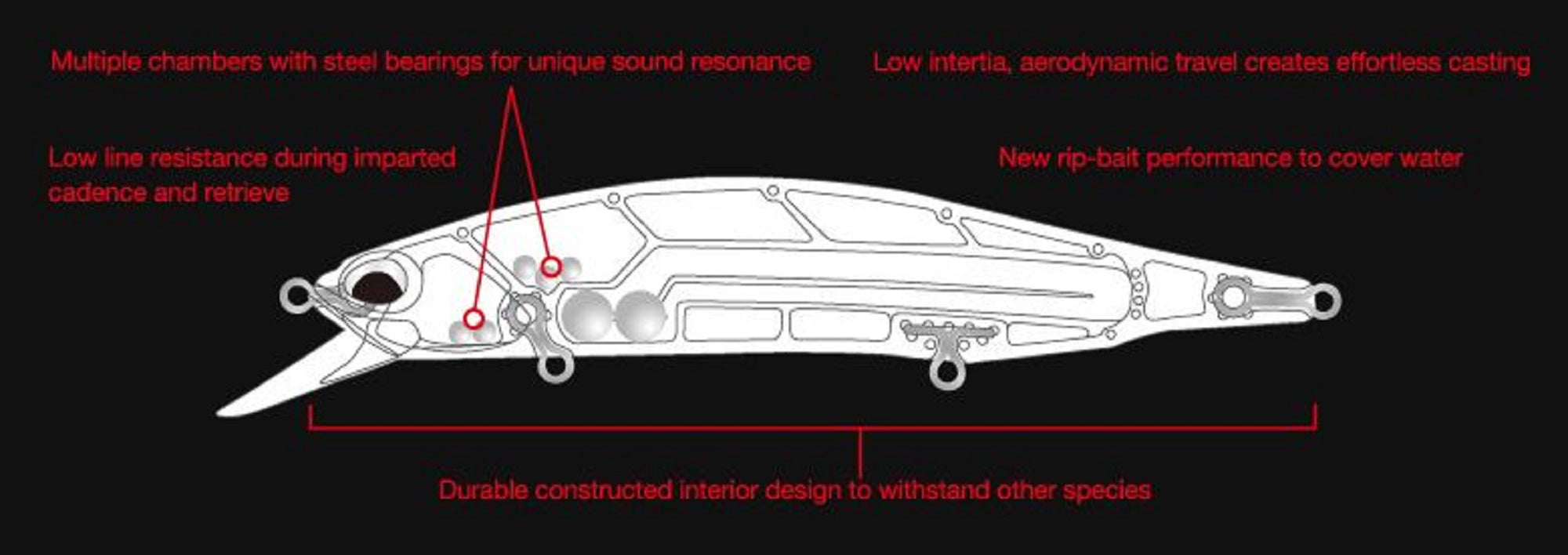 Multiple chambers with steel bearings for unique sound resonance

Low intertia, aerodynamic travel creates effortless casting

Low line resistance during imparted cadence and retrieve

New rip-bait performance to cover water

Durable constructed interior design to withstand other species