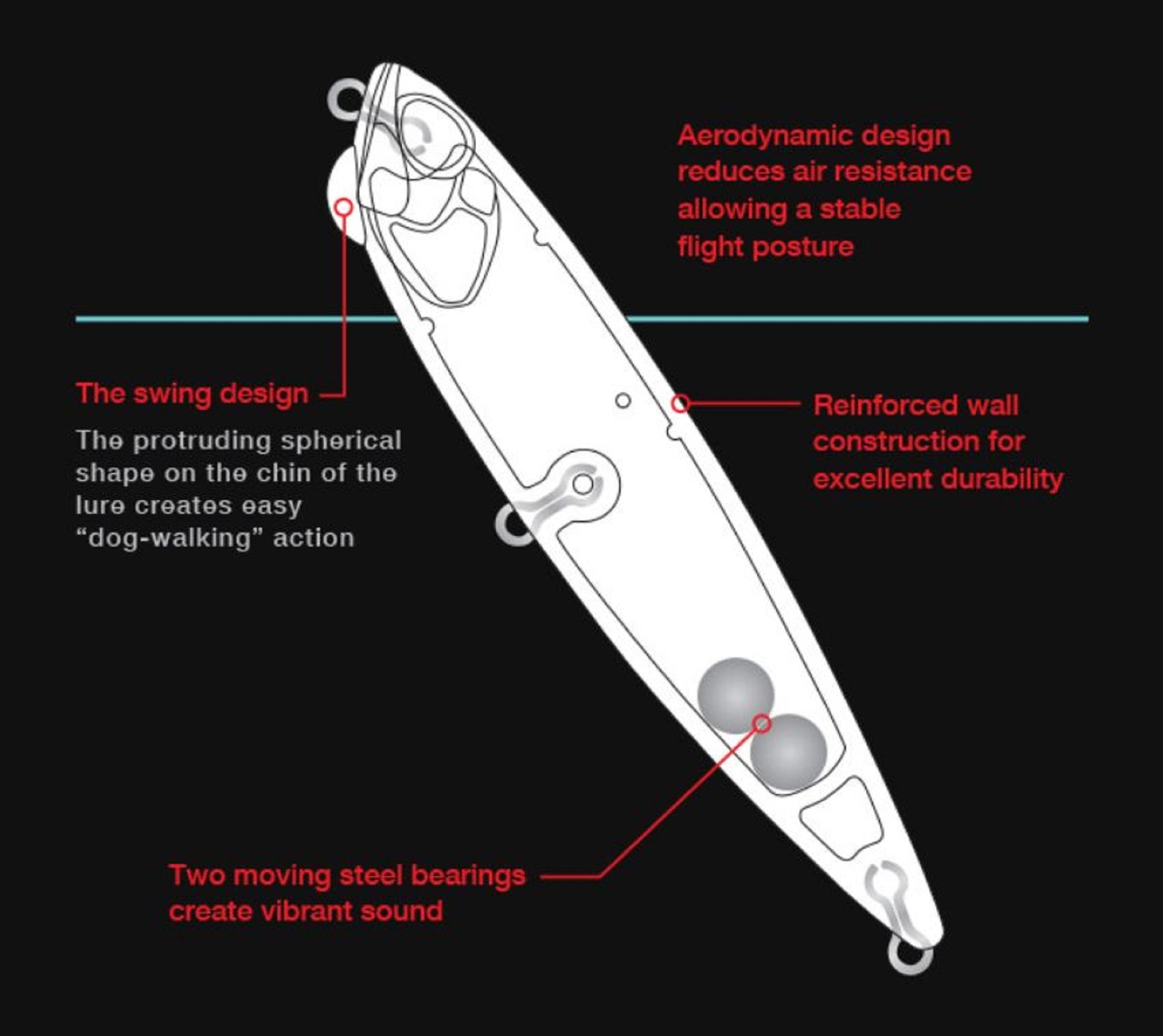 Aerodynamic design reduces air resistance allowing a stable flight posture

The swing design

The protruding spherical shape on the chin of the lure creates easy “dog-walking” action

Reinforced wall construction for excellent durability

Two moving steel bearings create vibrant sound