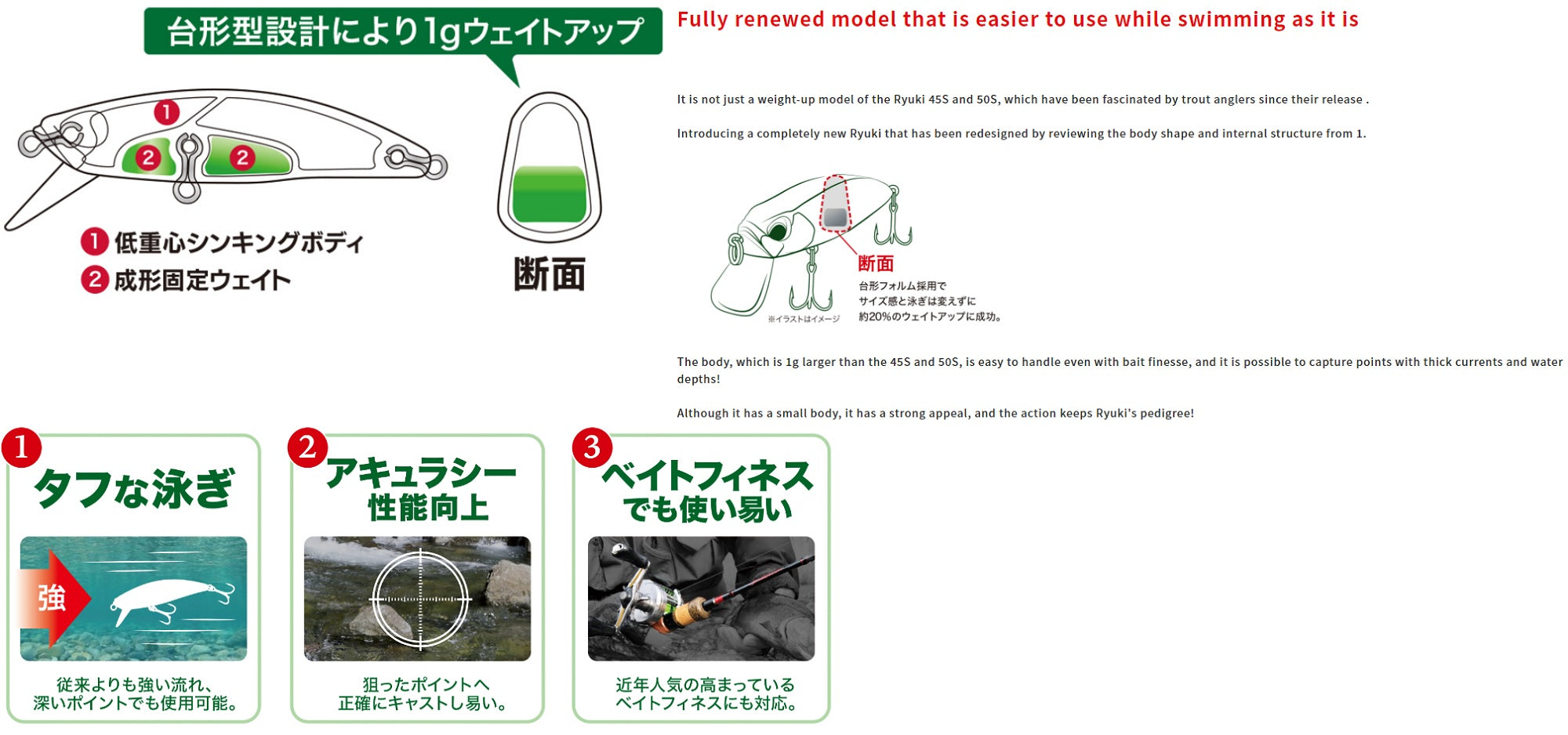 台形型設計により1gウェイトアップ

1
2
2

1 低重心シンキングボディ
2 成形固定ウェイト

断面

Fully renewed model that is easier to use while swimming as it is

It is not just a weight-up model of the Ryuki 45S and 50S, which have been fascinated by trout anglers since their release .

Introducing a completely new Ryuki that has been redesigned by reviewing the body shape and internal structure from 1.

断面
台形フォルム採用で
サイズ感と泳ぎは変えずに
約20%のウェイトアップに成功。
※イラストはイメージ

The body, which is 1g larger than the 45S and 50S, is easy to handle even with bait finesse, and it is possible to capture points with thick currents and water depths!

Although it has a small body, it has a strong appeal, and the action keeps Ryuki's pedigree!

1
タフな泳ぎ
強
従来よりも強い流れ、深いポイントでも使用可能。

2
アキュラシー性能向上
狙ったポイントへ正確にキャストし易い。

3
ベイトフィネスでも使い易い
近年人気の高まっているベイトフィネスにも対応。